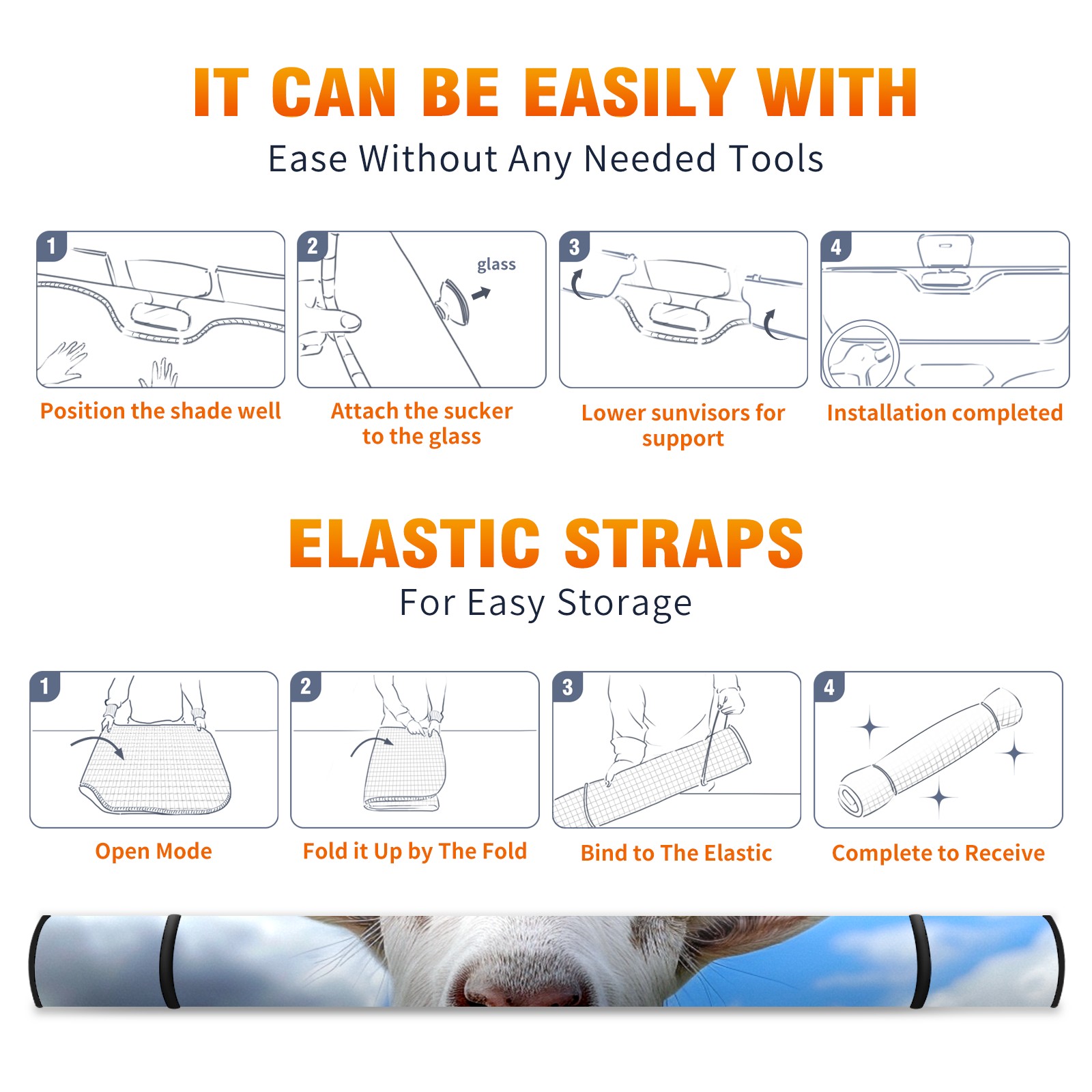 IT CAN BE EASILY WITH

Ease Without Any Needed Tools

1

Position the shade well

2

glass

Attach the sucker to the glass

3

Lower sunvisors for support

4

Installation completed

ELASTIC STRAPS

For Easy Storage

1

Open Mode

2

Fold it Up by The Fold

3

Bind to The Elastic

4

Complete to Receive