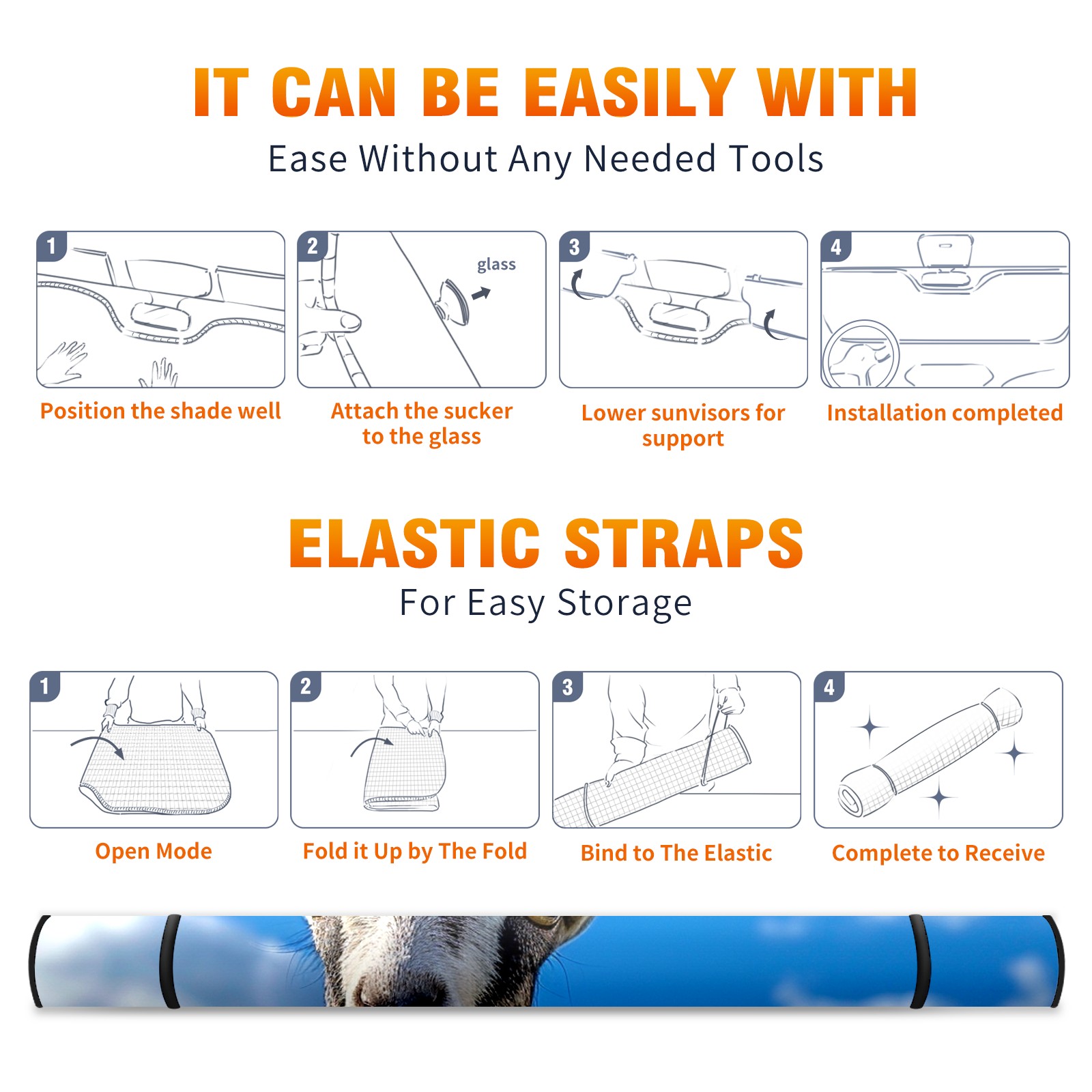 IT CAN BE EASILY WITH
Ease Without Any Needed Tools

1
Position the shade well

2
glass
Attach the sucker to the glass

3
Lower sunvisors for support

4
Installation completed

ELASTIC STRAPS
For Easy Storage

1
Open Mode

2
Fold it Up by The Fold

3
Bind to The Elastic

4
Complete to Receive