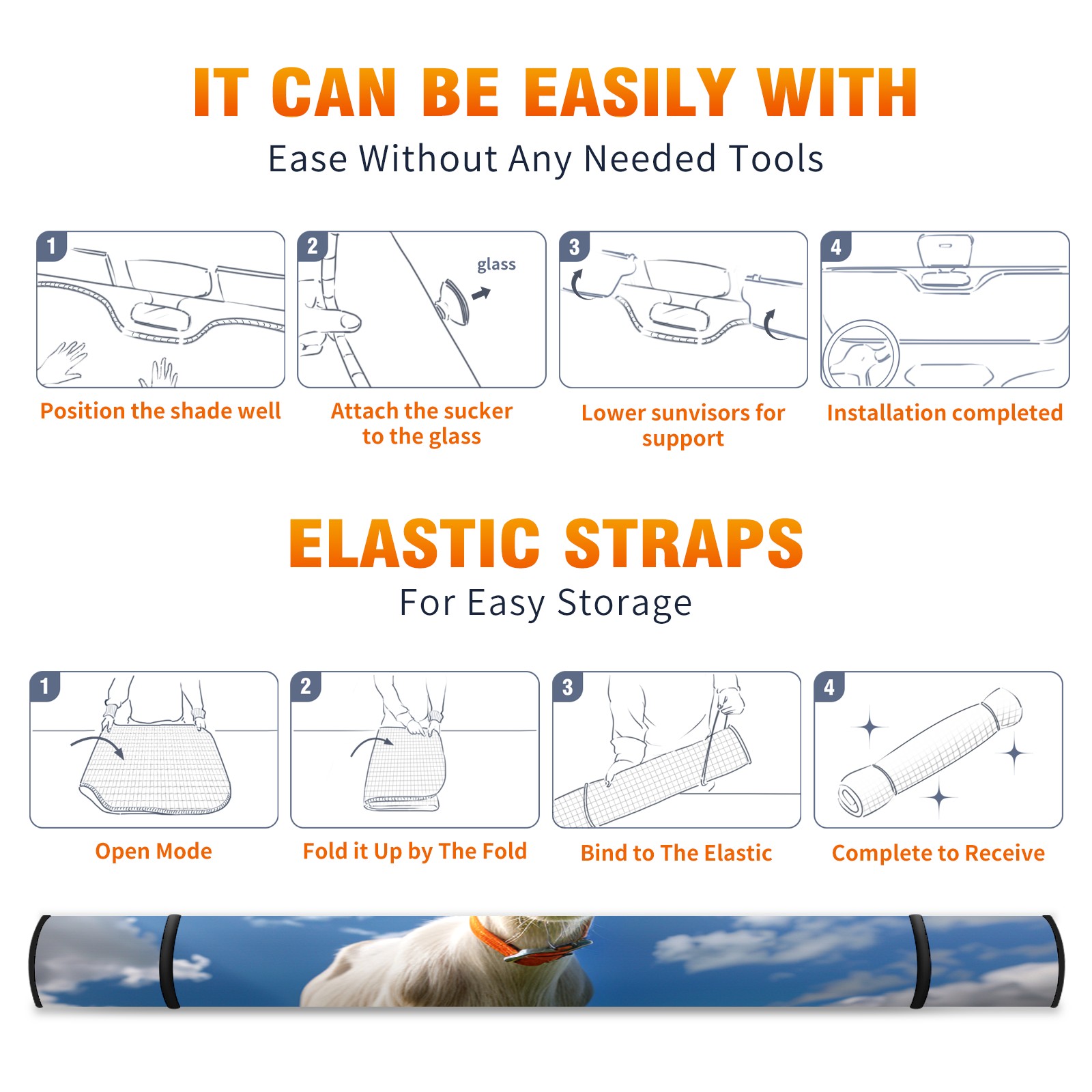 IT CAN BE EASILY WITH

Ease Without Any Needed Tools

1

Position the shade well

2

glass

Attach the sucker to the glass

3

Lower sunvisors for support

4

Installation completed

ELASTIC STRAPS

For Easy Storage

1

Open Mode

2

Fold it Up by The Fold

3

Bind to The Elastic

4

Complete to Receive