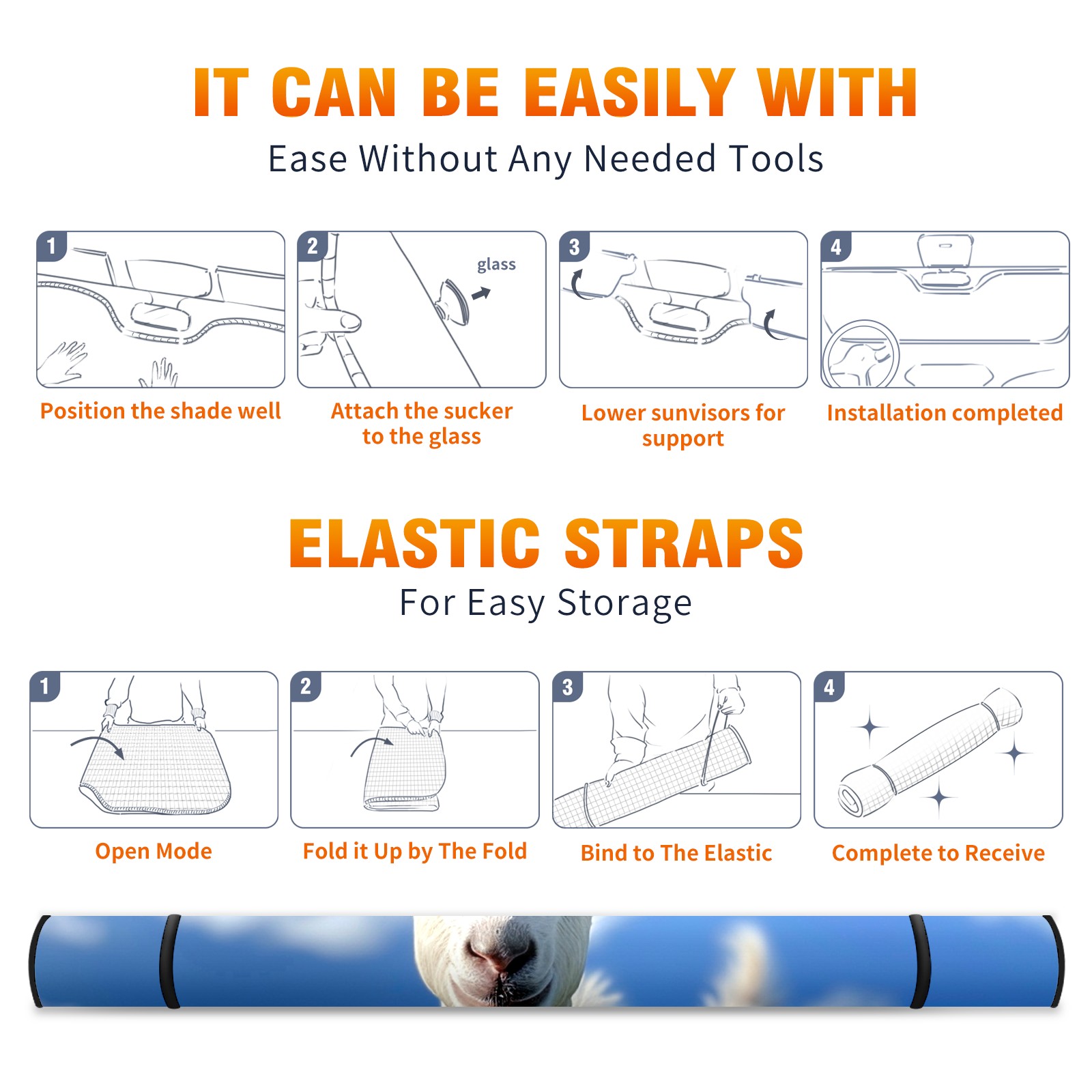 IT CAN BE EASILY WITH
Ease Without Any Needed Tools

1
Position the shade well

2
glass
Attach the sucker to the glass

3
Lower sunvisors for support

4
Installation completed

ELASTIC STRAPS
For Easy Storage

1
Open Mode

2
Fold it Up by The Fold

3
Bind to The Elastic

4
Complete to Receive