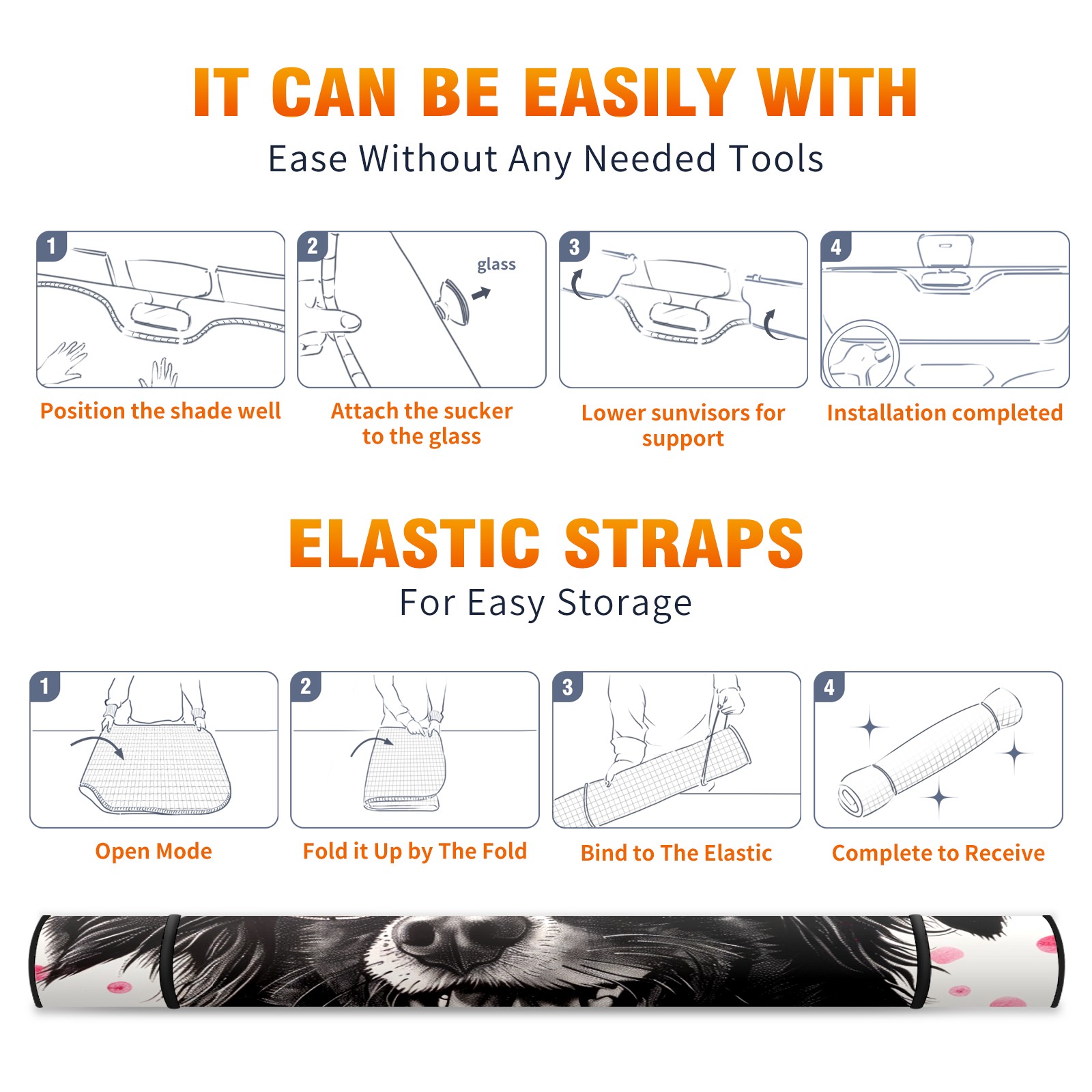 IT CAN BE EASILY WITH

Ease Without Any Needed Tools

1

Position the shade well

2

glass

Attach the sucker to the glass

3

Lower sunvisors for support

4

Installation completed

ELASTIC STRAPS

For Easy Storage

1

Open Mode

2

Fold it Up by The Fold

3

Bind to The Elastic

4

Complete to Receive