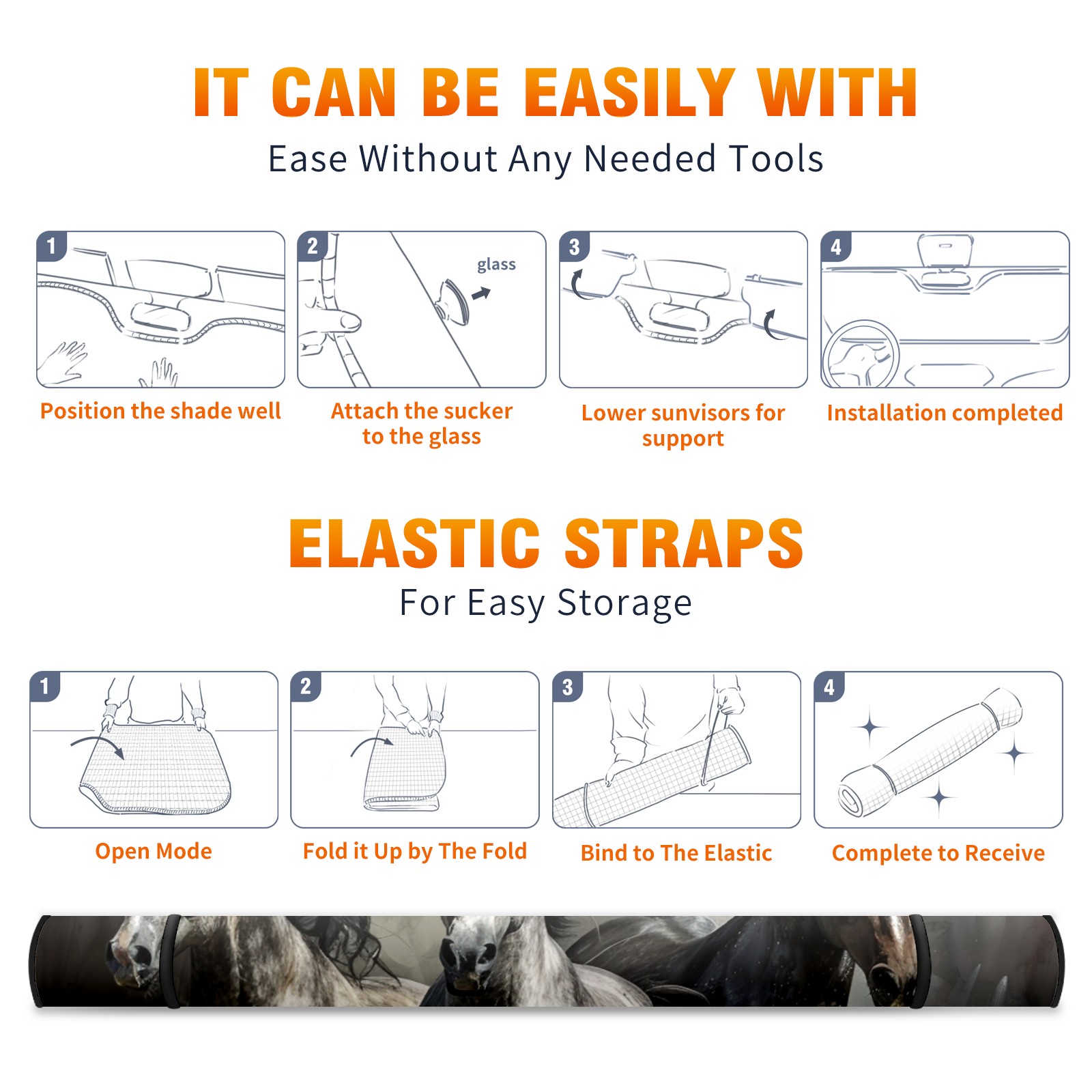 IT CAN BE EASILY WITH
Ease Without Any Needed Tools

1
Position the shade well

2
glass
Attach the sucker to the glass

3
Lower sunvisors for support

4
Installation completed

ELASTIC STRAPS
For Easy Storage

1
Open Mode

2
Fold it Up by The Fold

3
Bind to The Elastic

4
Complete to Receive