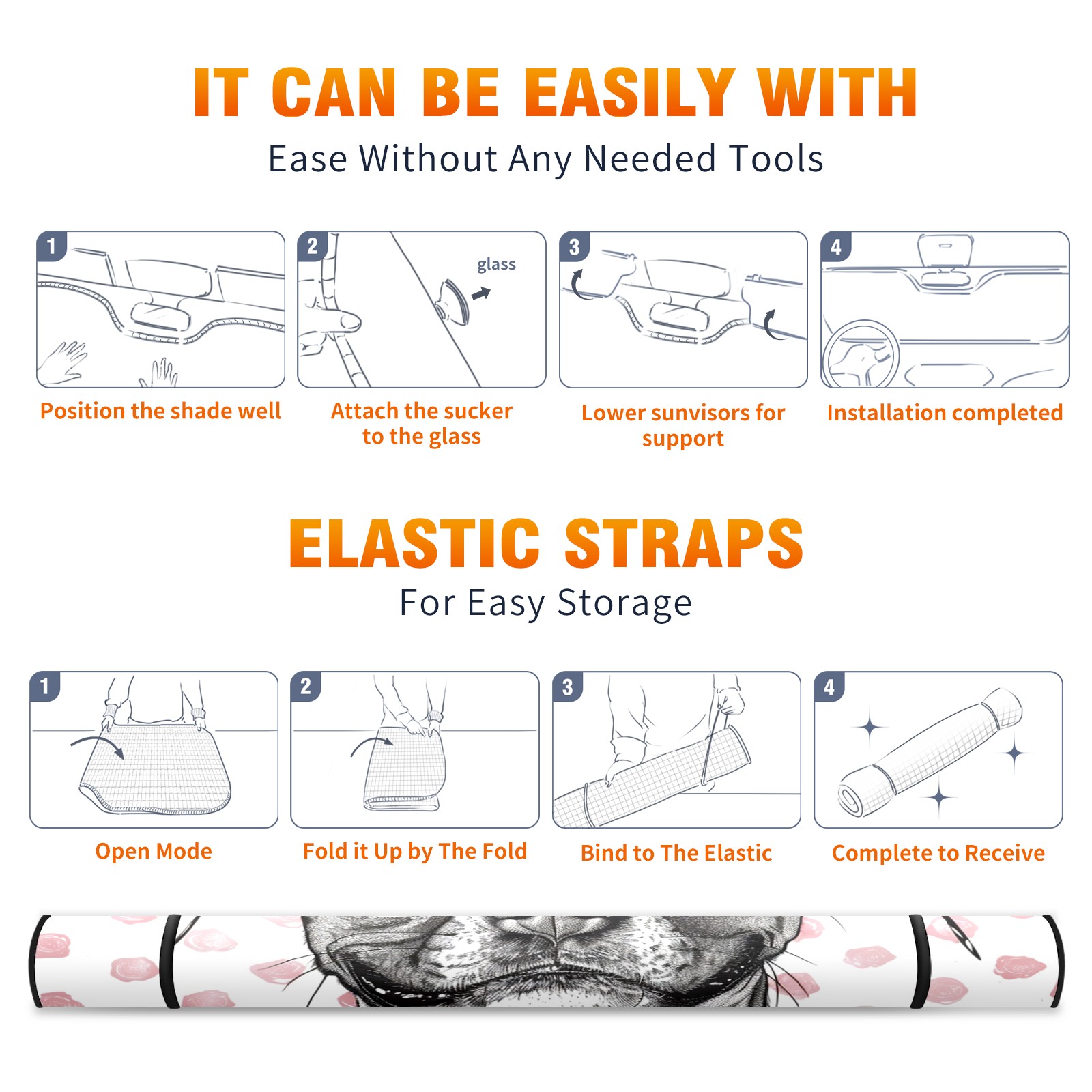 IT CAN BE EASILY WITH

Ease Without Any Needed Tools

1

Position the shade well

2

glass

Attach the sucker to the glass

3

Lower sunvisors for support

4

Installation completed

ELASTIC STRAPS

For Easy Storage

1

Open Mode

2

Fold it Up by The Fold

3

Bind to The Elastic

4

Complete to Receive