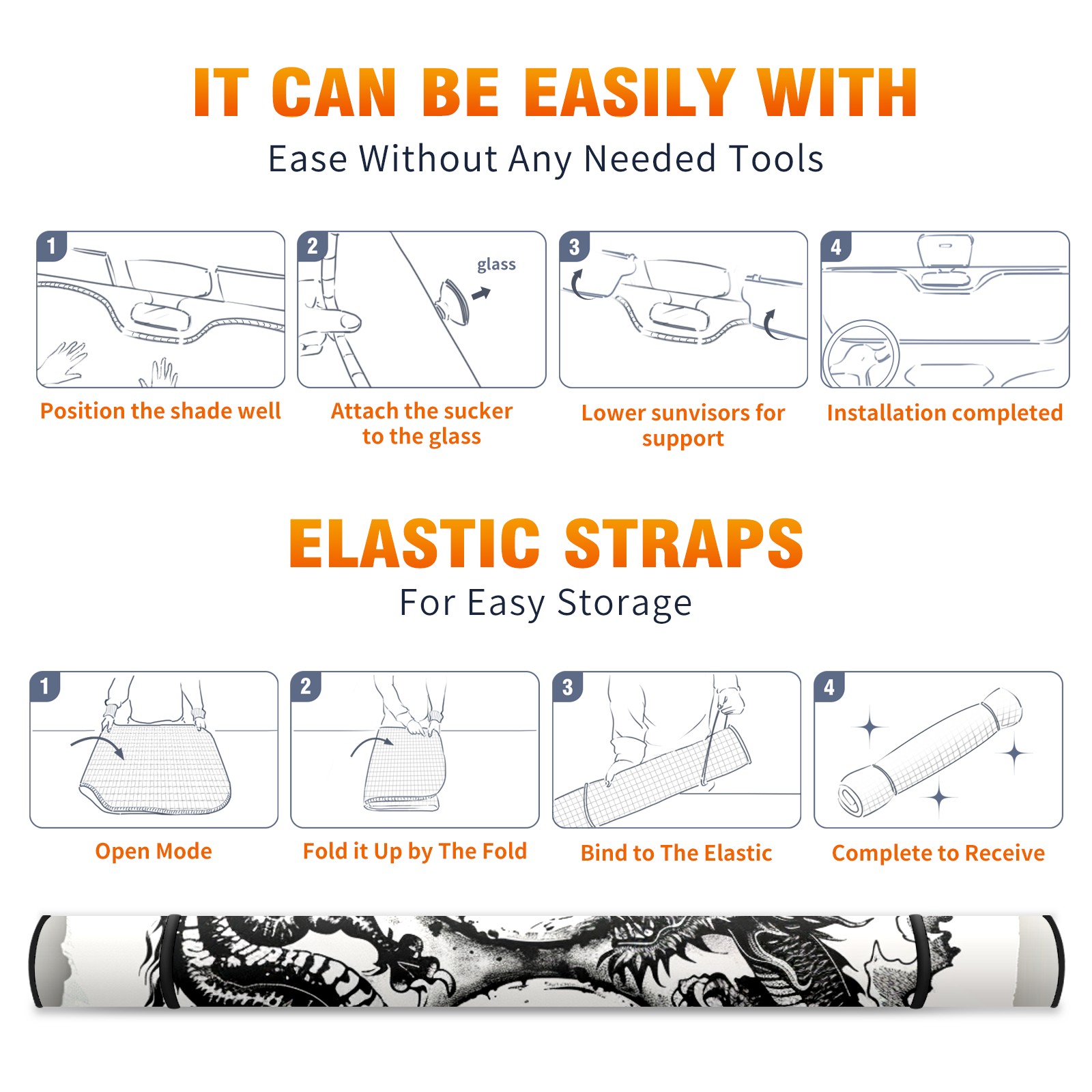 IT CAN BE EASILY WITH

Ease Without Any Needed Tools

1

Position the shade well

2

glass

Attach the sucker to the glass

3

Lower sunvisors for support

4

Installation completed

ELASTIC STRAPS

For Easy Storage

1

Open Mode

2

Fold it Up by The Fold

3

Bind to The Elastic

4

Complete to Receive