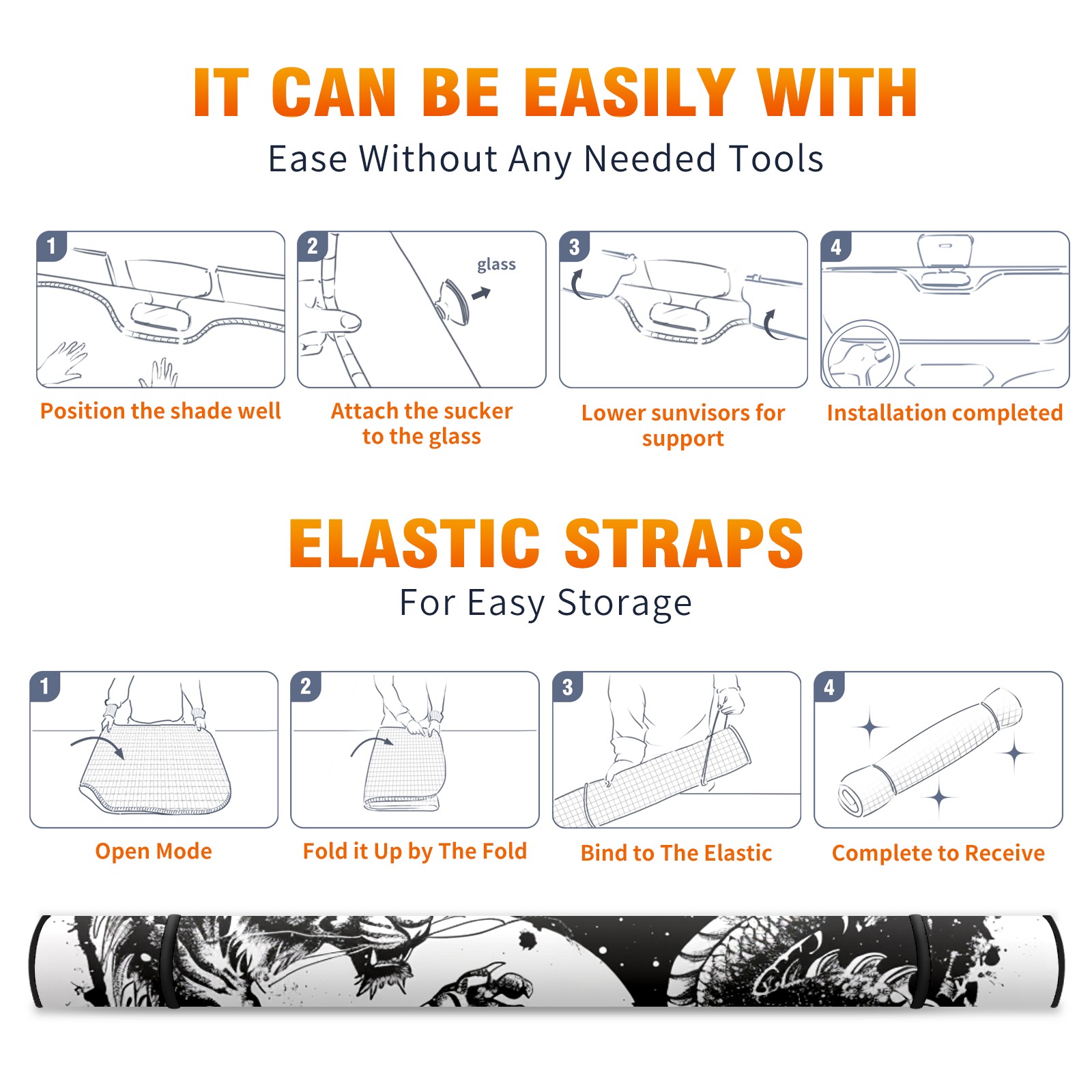 IT CAN BE EASILY WITH
Ease Without Any Needed Tools

1
Position the shade well

2
glass
Attach the sucker to the glass

3
Lower sunvisors for support

4
Installation completed

ELASTIC STRAPS
For Easy Storage

1
Open Mode

2
Fold it Up by The Fold

3
Bind to The Elastic

4
Complete to Receive