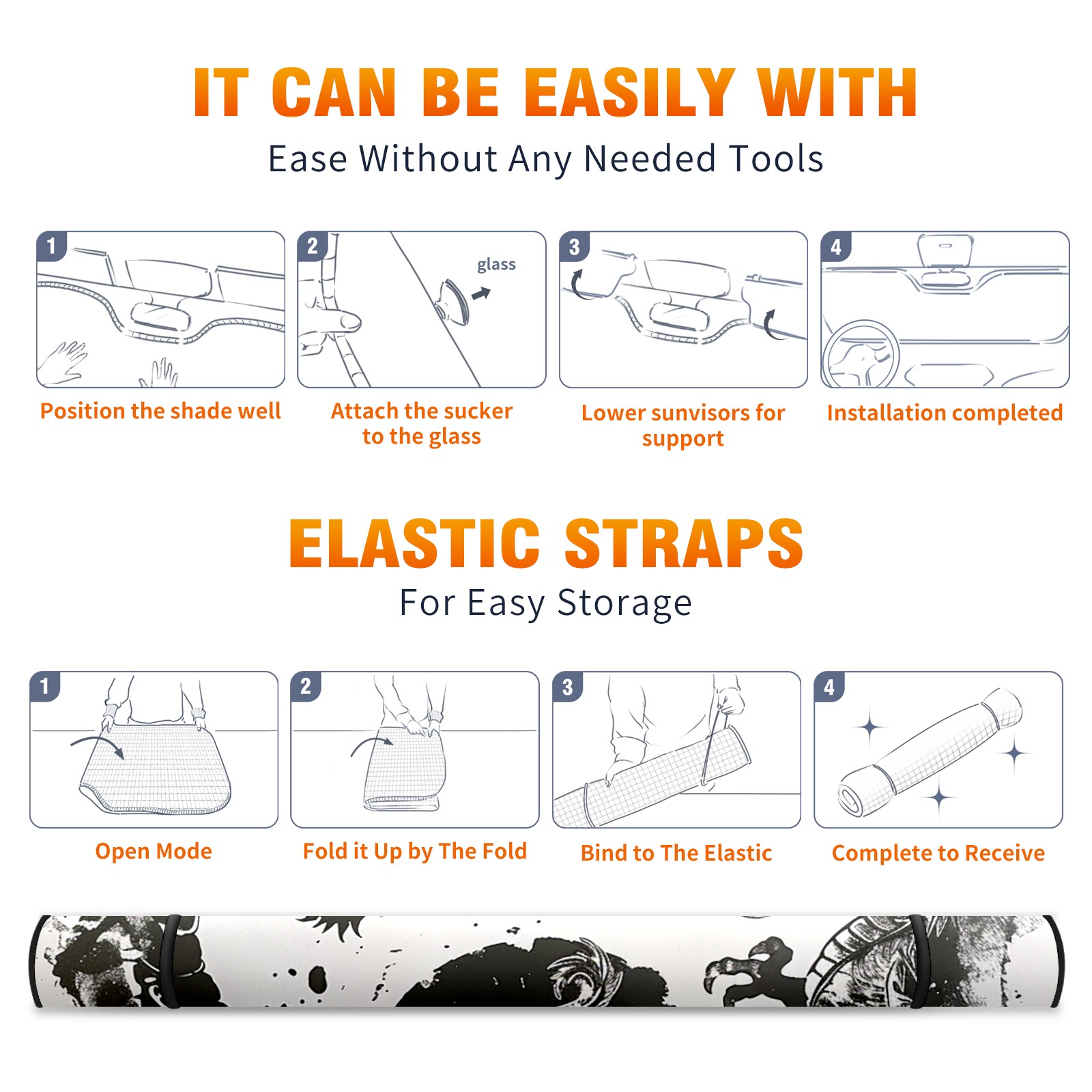 IT CAN BE EASILY WITH

Ease Without Any Needed Tools

1

Position the shade well

2

glass

Attach the sucker to the glass

3

Lower sunvisors for support

4

Installation completed

ELASTIC STRAPS

For Easy Storage

1

Open Mode

2

Fold it Up by The Fold

3

Bind to The Elastic

4

Complete to Receive