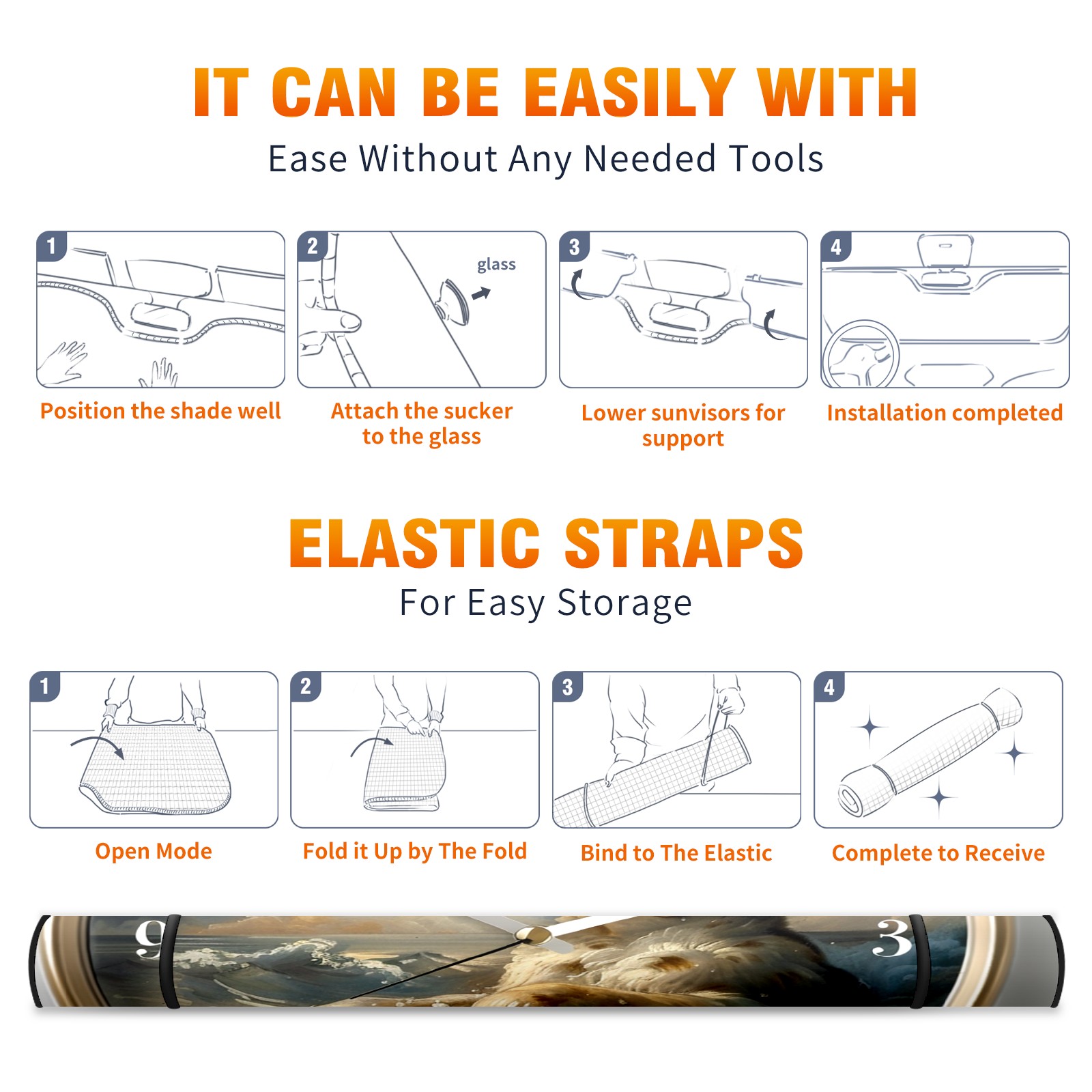 IT CAN BE EASILY WITH
Ease Without Any Needed Tools

1
Position the shade well

2
glass
Attach the sucker to the glass

3
Lower sunvisors for support

4
Installation completed

ELASTIC STRAPS
For Easy Storage

1
Open Mode

2
Fold it Up by The Fold

3
Bind to The Elastic

4
Complete to Receive

9
3