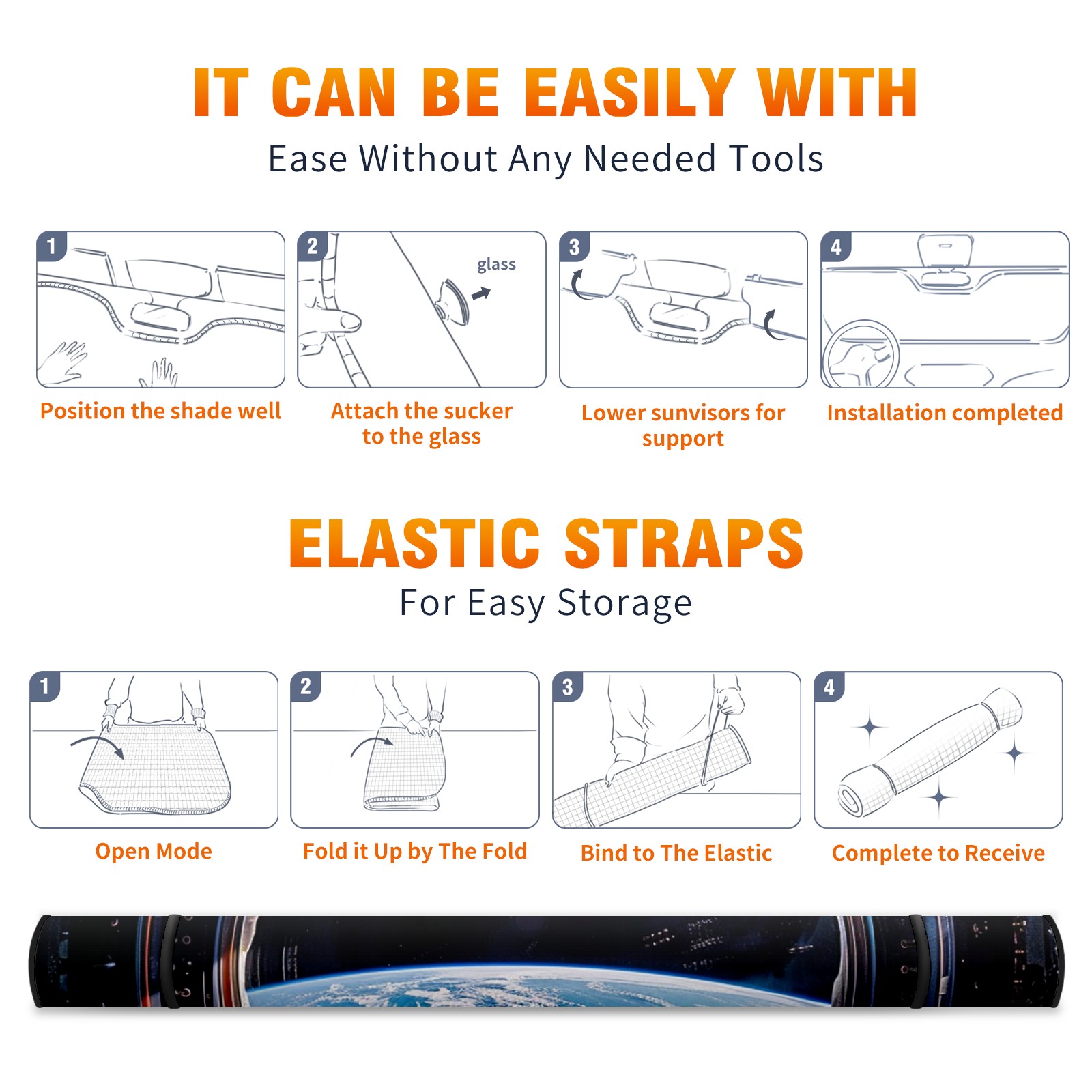 IT CAN BE EASILY WITH
Ease Without Any Needed Tools

1
Position the shade well

2
glass
Attach the sucker to the glass

3
Lower sunvisors for support

4
Installation completed

ELASTIC STRAPS
For Easy Storage

1
Open Mode

2
Fold it Up by The Fold

3
Bind to The Elastic

4
Complete to Receive