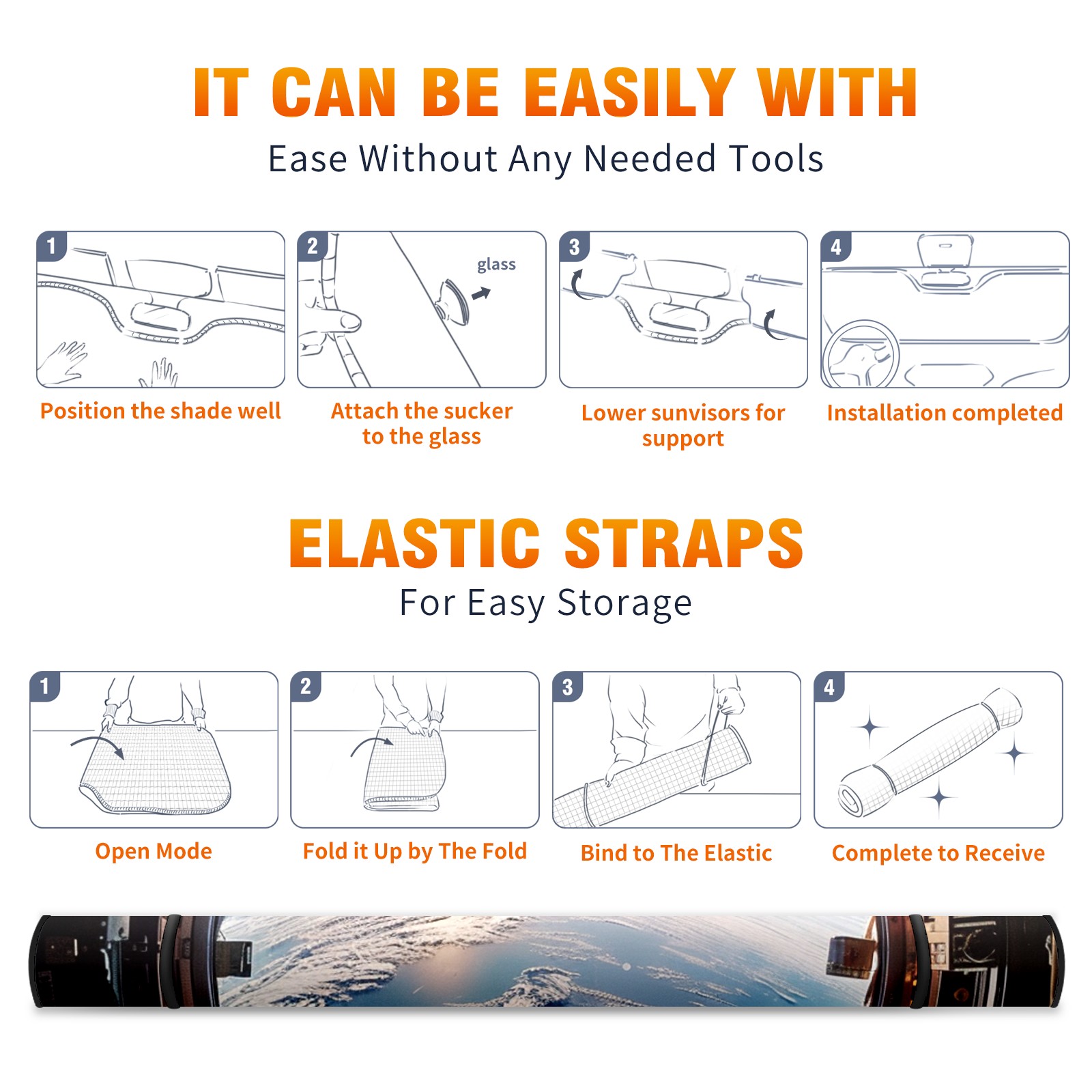 IT CAN BE EASILY WITH

Ease Without Any Needed Tools

1

Position the shade well

2

glass

Attach the sucker to the glass

3

Lower sunvisors for support

4

Installation completed

ELASTIC STRAPS

For Easy Storage

1

Open Mode

2

Fold it Up by The Fold

3

Bind to The Elastic

4

Complete to Receive