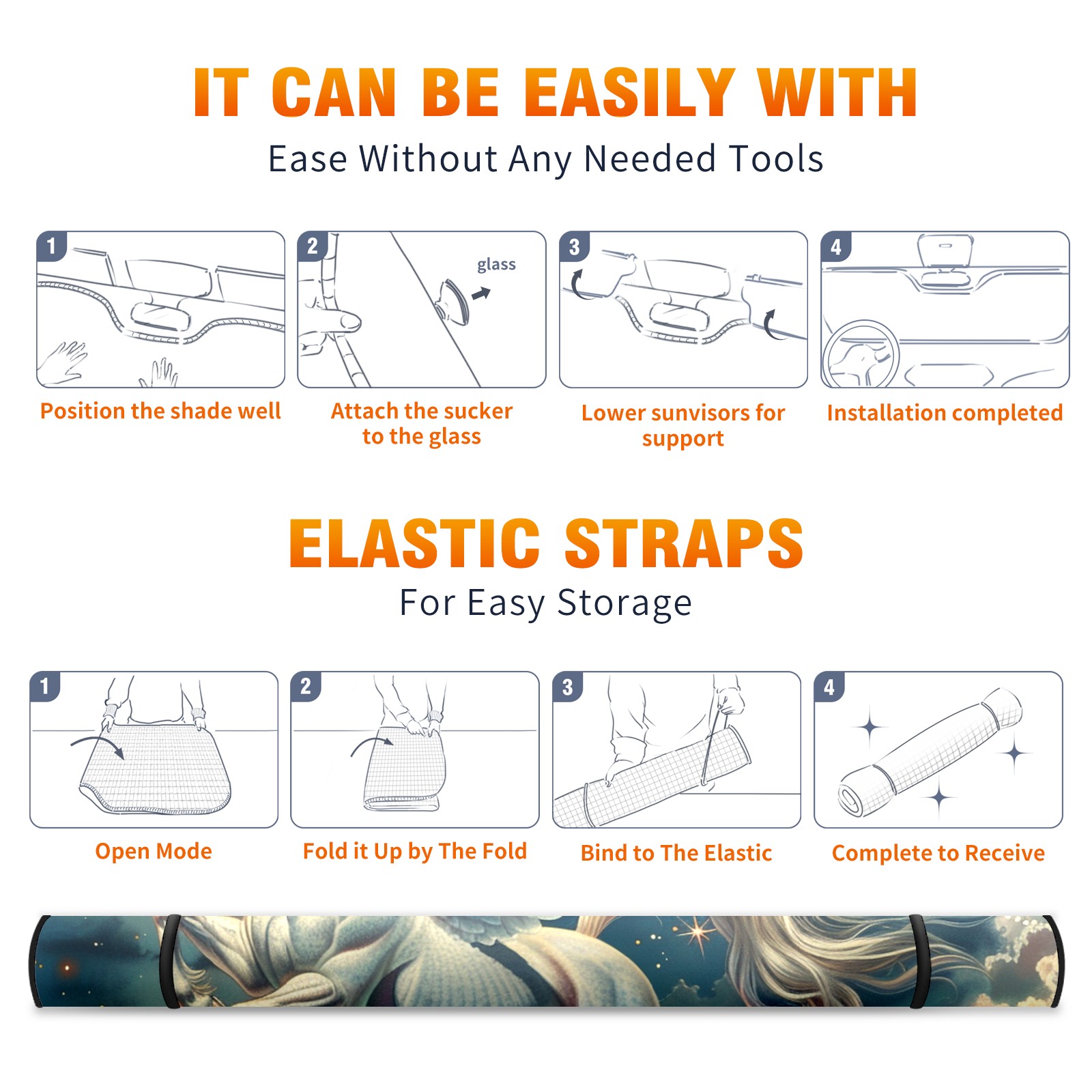 IT CAN BE EASILY WITH

Ease Without Any Needed Tools

1

Position the shade well

2

glass

Attach the sucker to the glass

3

Lower sunvisors for support

4

Installation completed

ELASTIC STRAPS

For Easy Storage

1

Open Mode

2

Fold it Up by The Fold

3

Bind to The Elastic

4

Complete to Receive