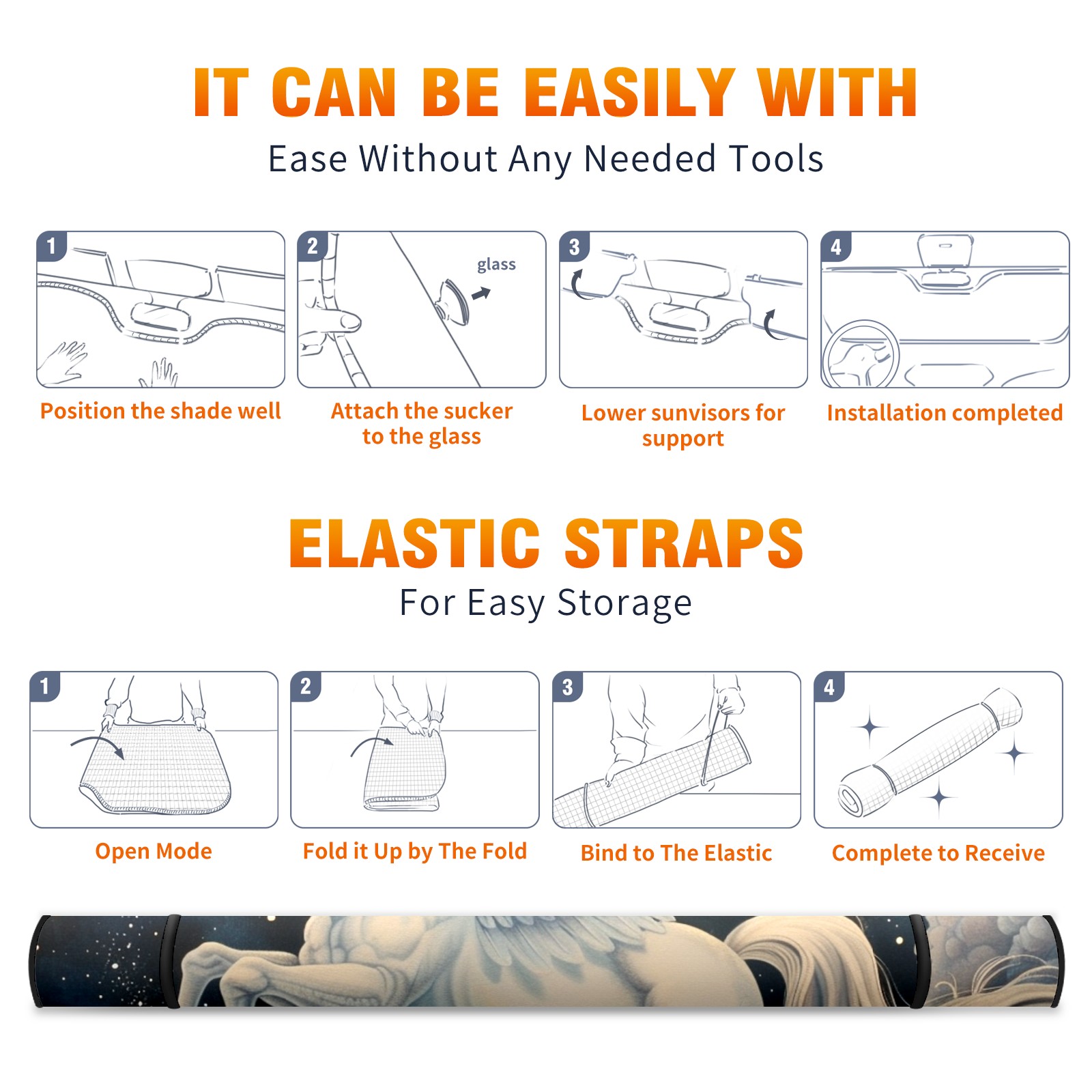 IT CAN BE EASILY WITH
Ease Without Any Needed Tools

1
Position the shade well

2
glass
Attach the sucker to the glass

3
Lower sunvisors for support

4
Installation completed

ELASTIC STRAPS
For Easy Storage

1
Open Mode

2
Fold it Up by The Fold

3
Bind to The Elastic

4
Complete to Receive