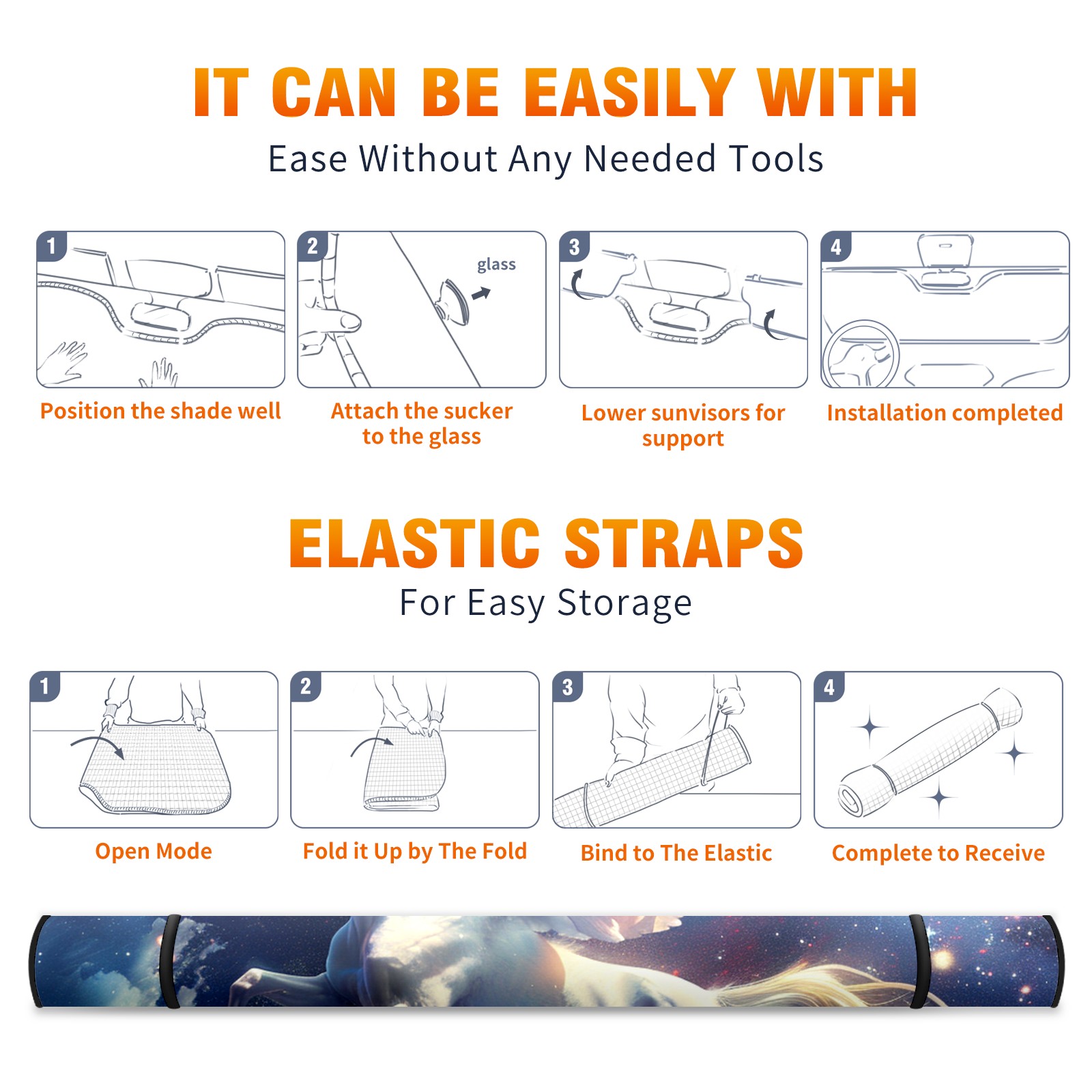 IT CAN BE EASILY WITH
Ease Without Any Needed Tools

1
Position the shade well

2
glass
Attach the sucker to the glass

3
Lower sunvisors for support

4
Installation completed

ELASTIC STRAPS
For Easy Storage

1
Open Mode

2
Fold it Up by The Fold

3
Bind to The Elastic

4
Complete to Receive