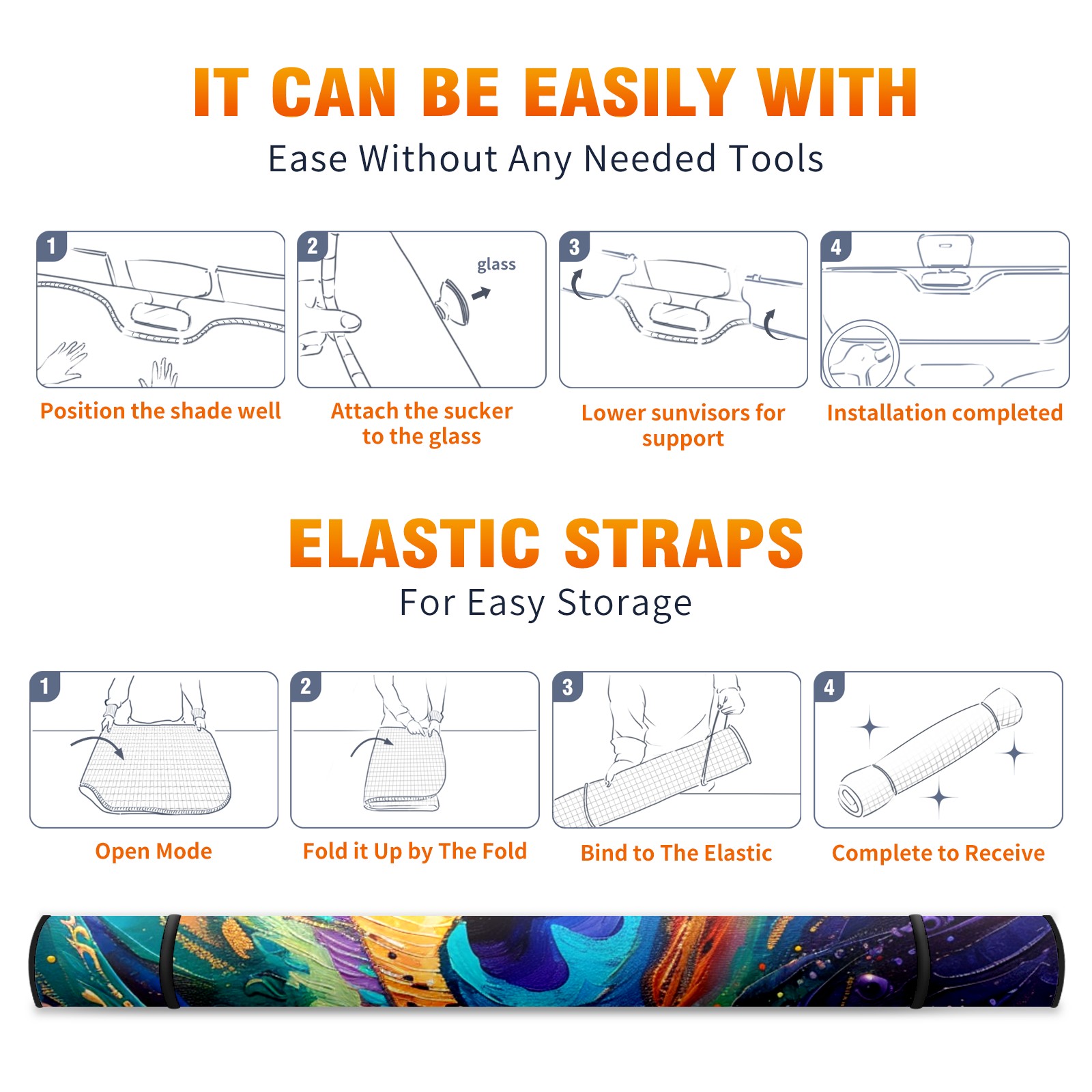 IT CAN BE EASILY WITH
Ease Without Any Needed Tools

1
Position the shade well

2
glass
Attach the sucker to the glass

3
Lower sunvisors for support

4
Installation completed

ELASTIC STRAPS
For Easy Storage

1
Open Mode

2
Fold it Up by The Fold

3
Bind to The Elastic

4
Complete to Receive