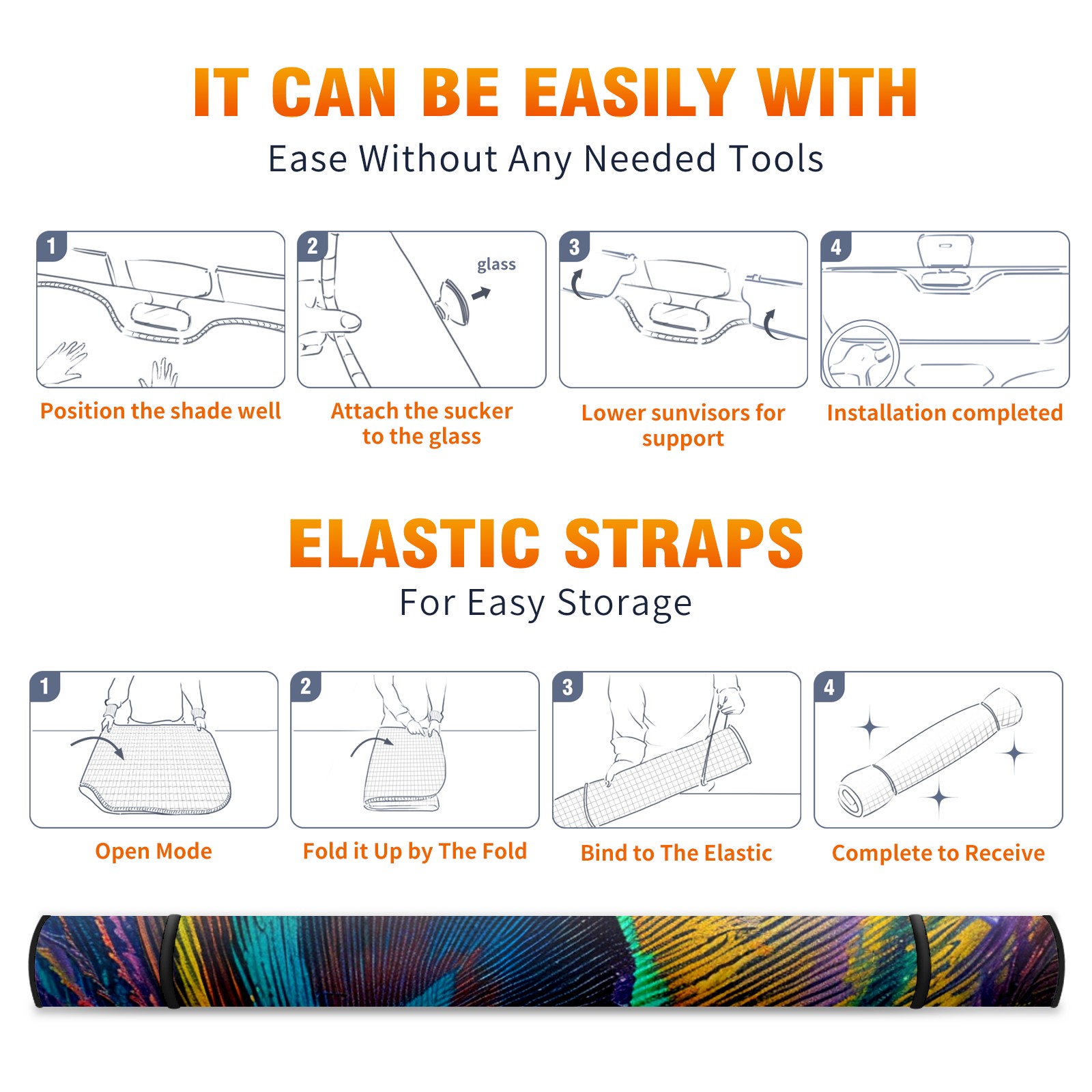 IT CAN BE EASILY WITH

Ease Without Any Needed Tools

1

Position the shade well

2

glass

Attach the sucker to the glass

3

Lower sunvisors for support

4

Installation completed

ELASTIC STRAPS

For Easy Storage

1

Open Mode

2

Fold it Up by The Fold

3

Bind to The Elastic

4

Complete to Receive