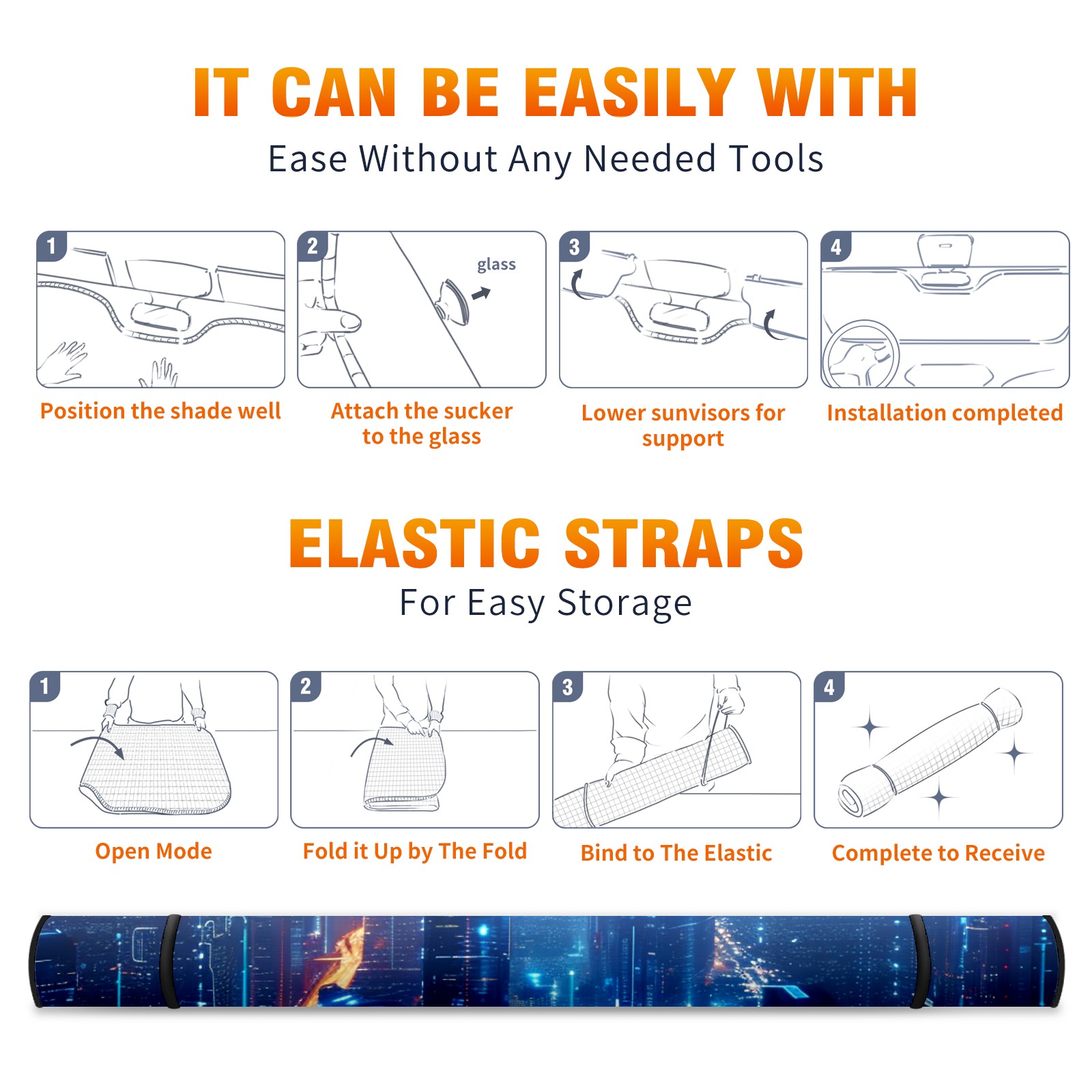 IT CAN BE EASILY WITH
Ease Without Any Needed Tools

1
Position the shade well

2
glass
Attach the sucker to the glass

3
Lower sunvisors for support

4
Installation completed

ELASTIC STRAPS
For Easy Storage

1
Open Mode

2
Fold it Up by The Fold

3
Bind to The Elastic

4
Complete to Receive