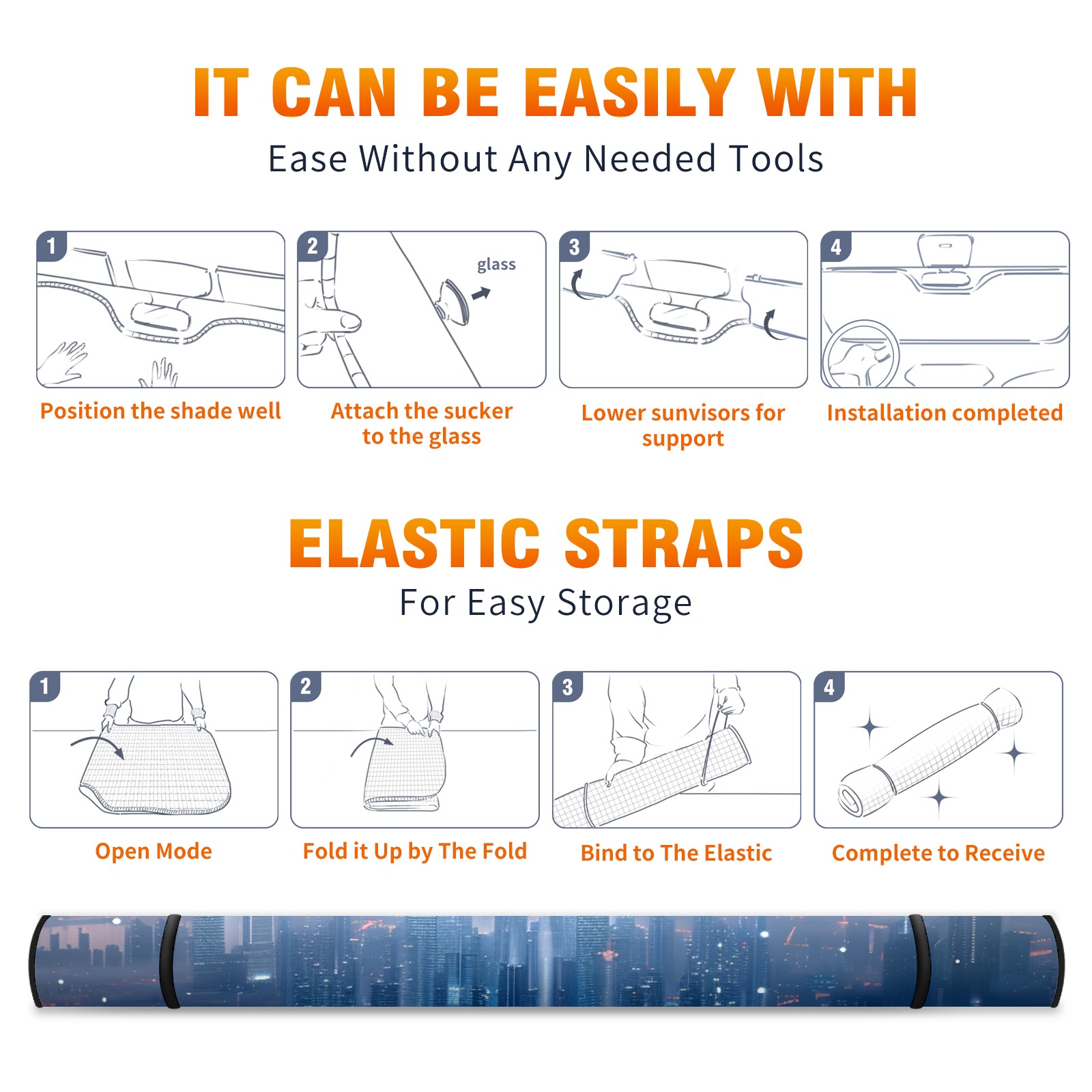 IT CAN BE EASILY WITH

Ease Without Any Needed Tools

1

Position the shade well

2

glass

Attach the sucker to the glass

3

Lower sunvisors for support

4

Installation completed

ELASTIC STRAPS

For Easy Storage

1

Open Mode

2

Fold it Up by The Fold

3

Bind to The Elastic

4

Complete to Receive