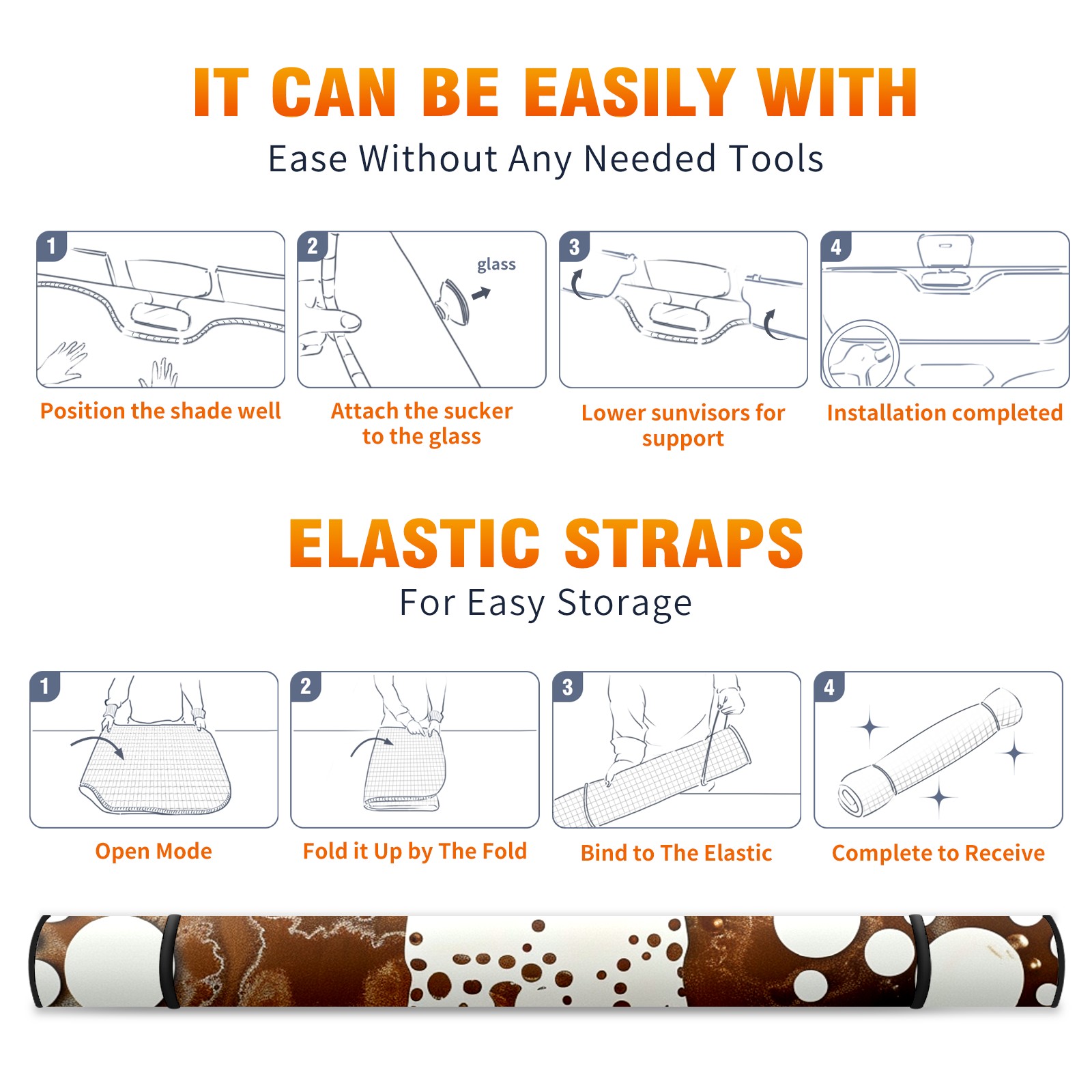 IT CAN BE EASILY WITH
Ease Without Any Needed Tools

1
Position the shade well

2
glass
Attach the sucker to the glass

3
Lower sunvisors for support

4
Installation completed

ELASTIC STRAPS
For Easy Storage

1
Open Mode

2
Fold it Up by The Fold

3
Bind to The Elastic

4
Complete to Receive