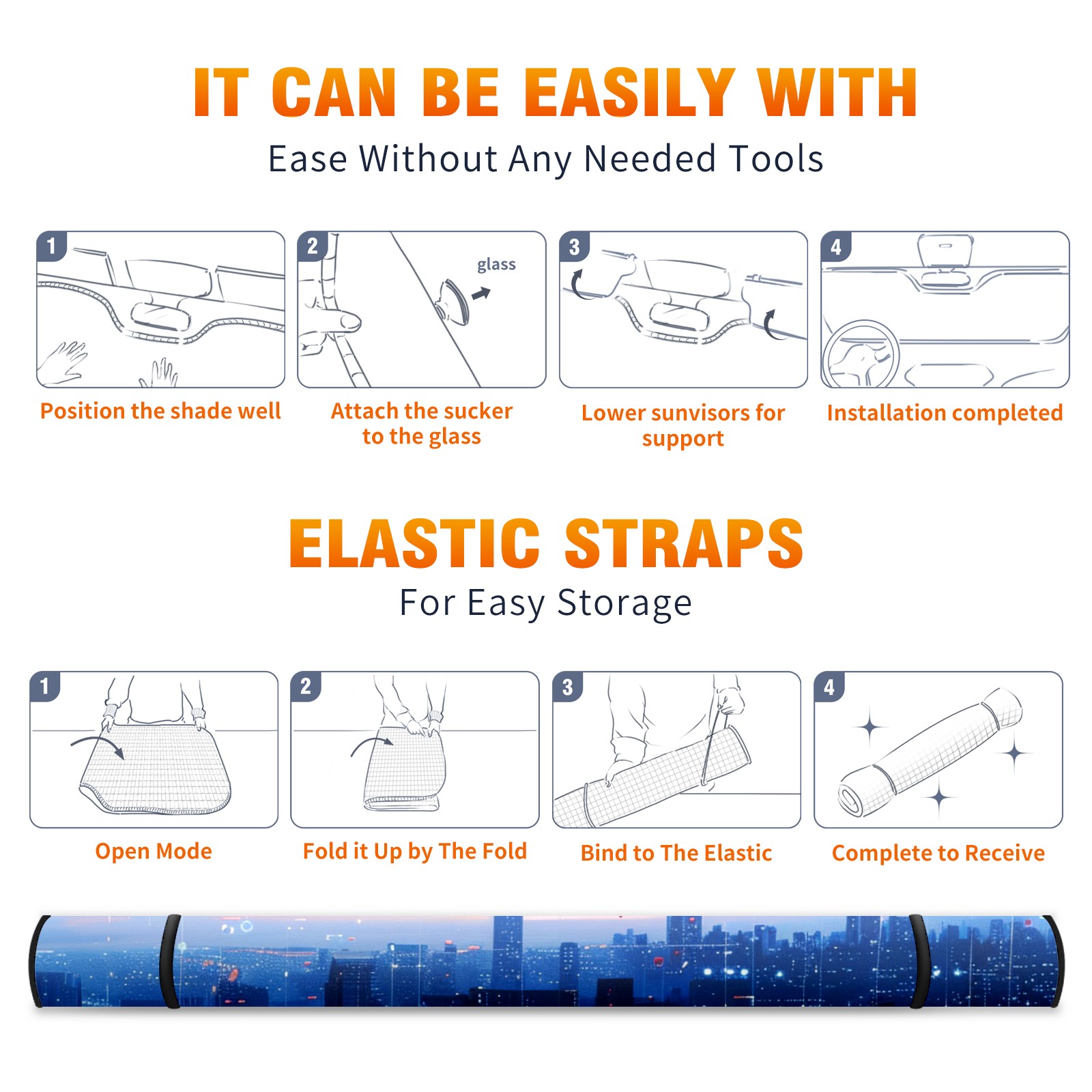 IT CAN BE EASILY WITH
Ease Without Any Needed Tools

1
Position the shade well

2
glass
Attach the sucker to the glass

3
Lower sunvisors for support

4
Installation completed

ELASTIC STRAPS
For Easy Storage

1
Open Mode

2
Fold it Up by The Fold

3
Bind to The Elastic

4
Complete to Receive