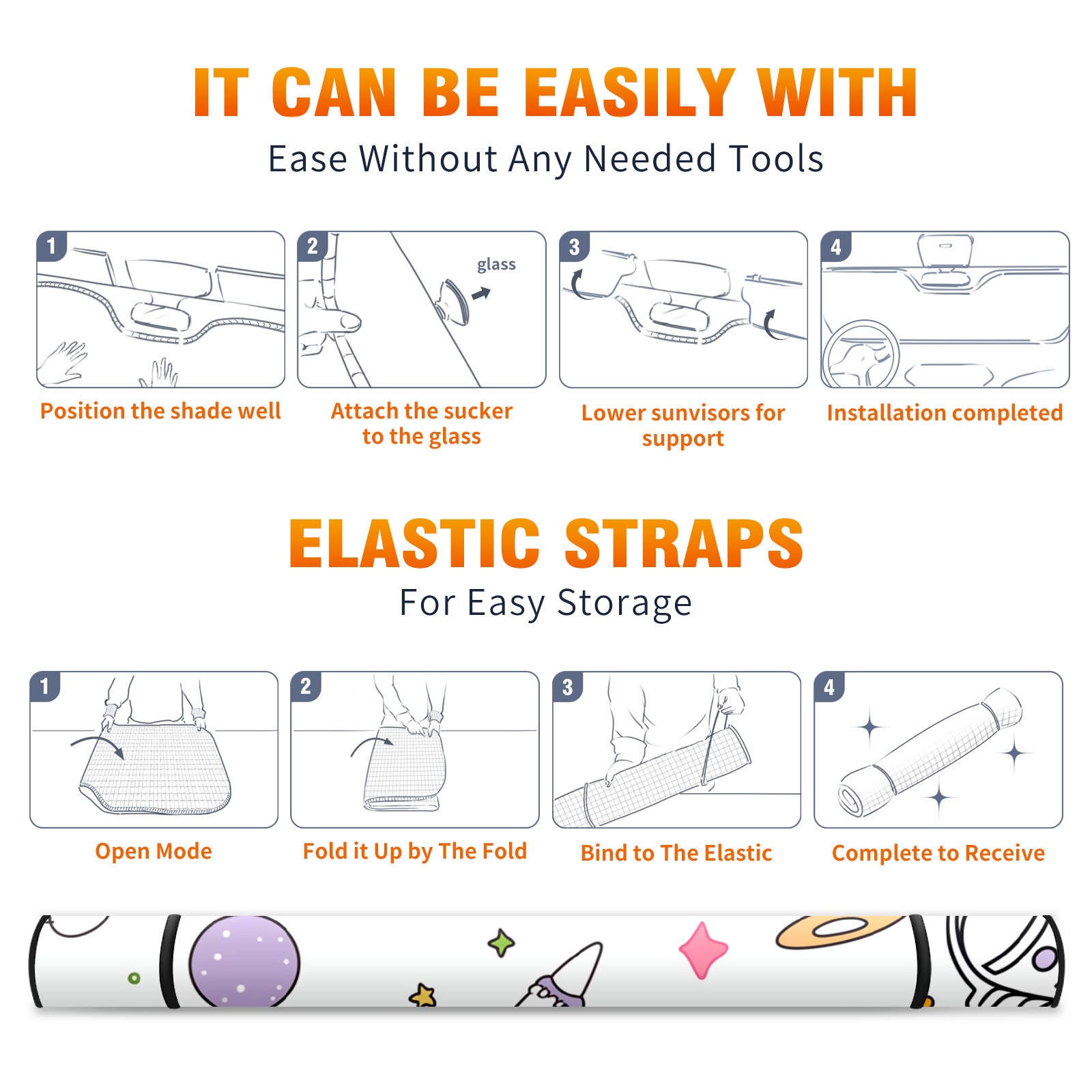 IT CAN BE EASILY WITH

Ease Without Any Needed Tools

1

Position the shade well

2

glass

Attach the sucker to the glass

3

Lower sunvisors for support

4

Installation completed

ELASTIC STRAPS

For Easy Storage

1

Open Mode

2

Fold it Up by The Fold

3

Bind to The Elastic

4

Complete to Receive