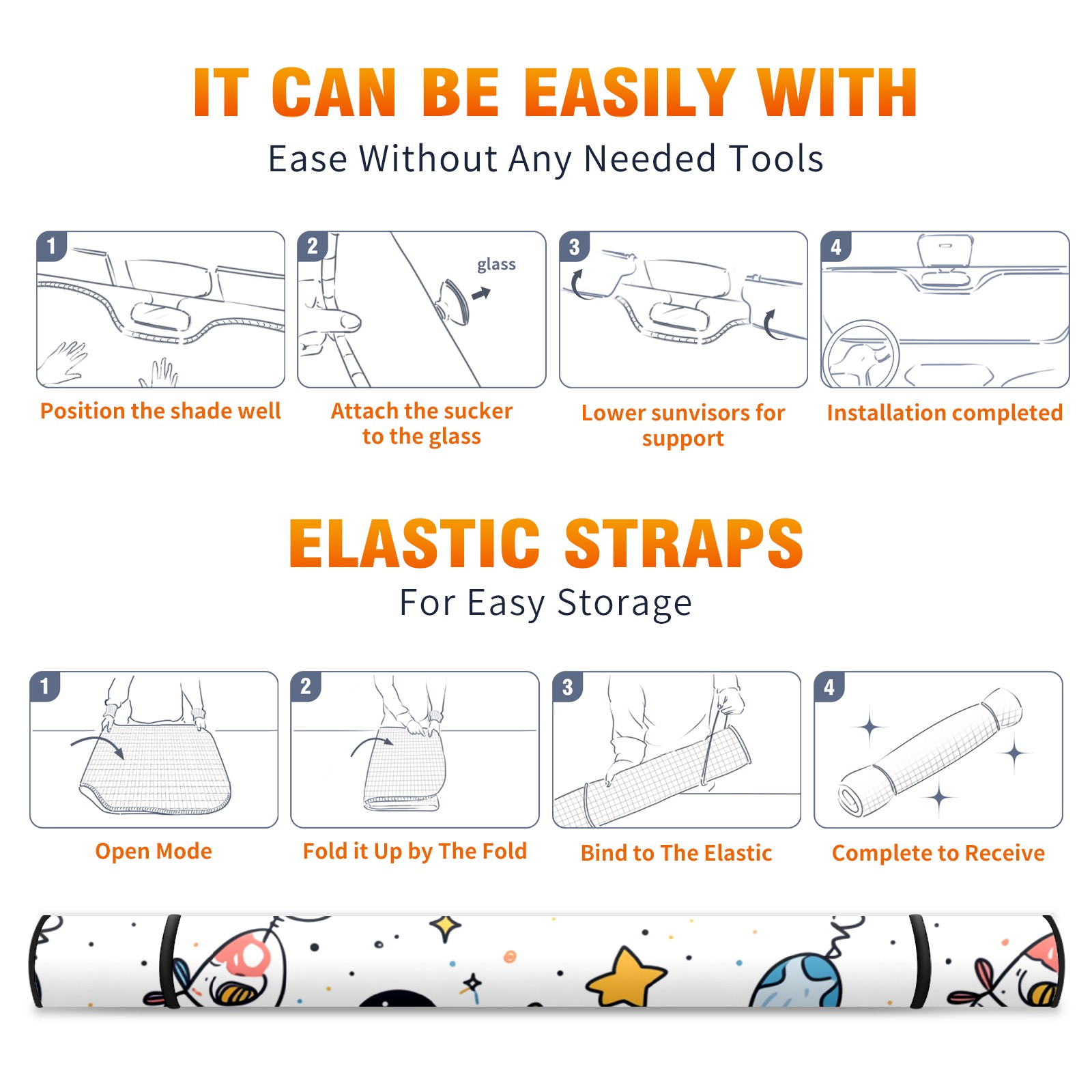 IT CAN BE EASILY WITH

Ease Without Any Needed Tools

1

Position the shade well

2

glass

Attach the sucker to the glass

3

Lower sunvisors for support

4

Installation completed

ELASTIC STRAPS

For Easy Storage

1

Open Mode

2

Fold it Up by The Fold

3

Bind to The Elastic

4

Complete to Receive