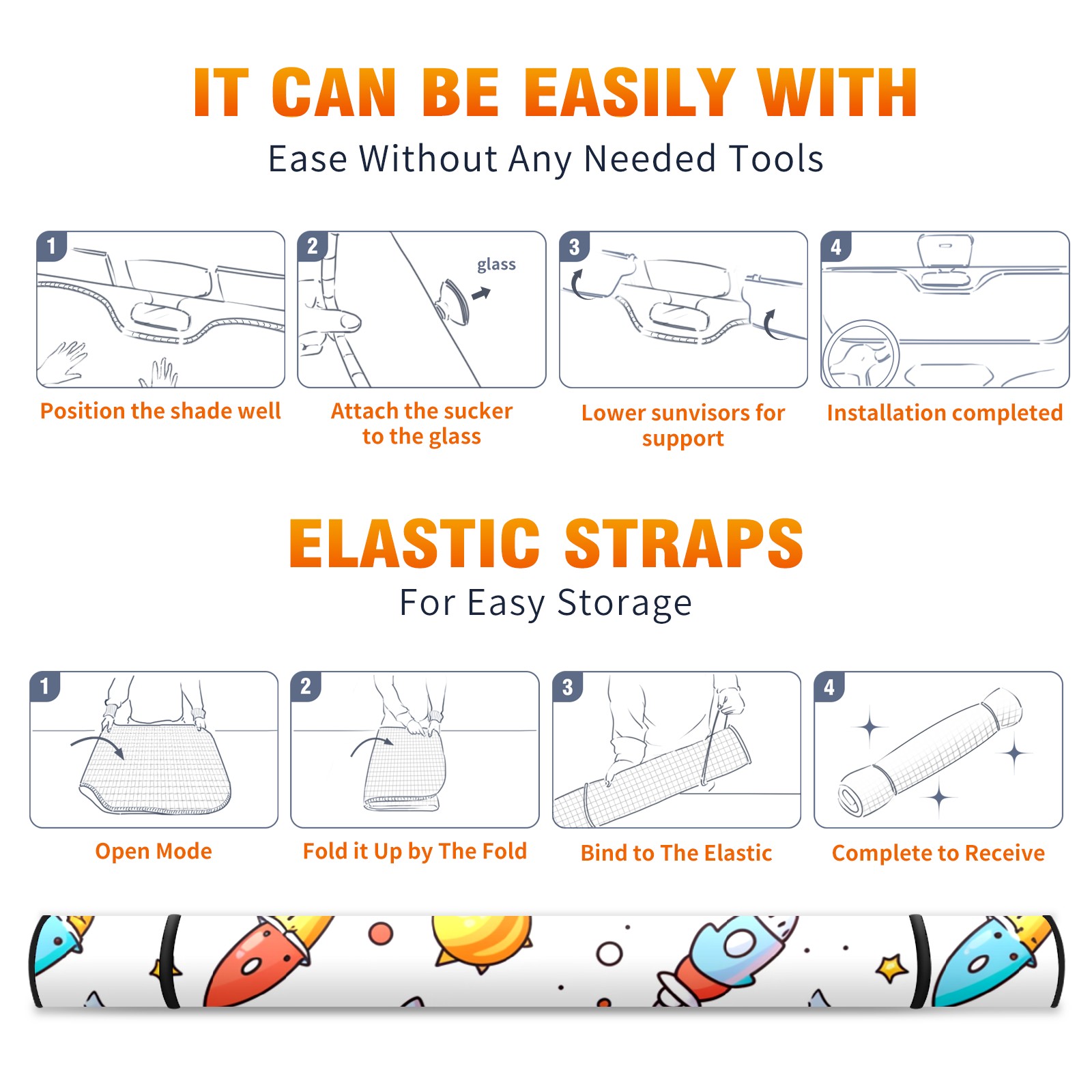 IT CAN BE EASILY WITH
Ease Without Any Needed Tools

1
Position the shade well

2
glass
Attach the sucker to the glass

3
Lower sunvisors for support

4
Installation completed

ELASTIC STRAPS
For Easy Storage

1
Open Mode

2
Fold it Up by The Fold

3
Bind to The Elastic

4
Complete to Receive