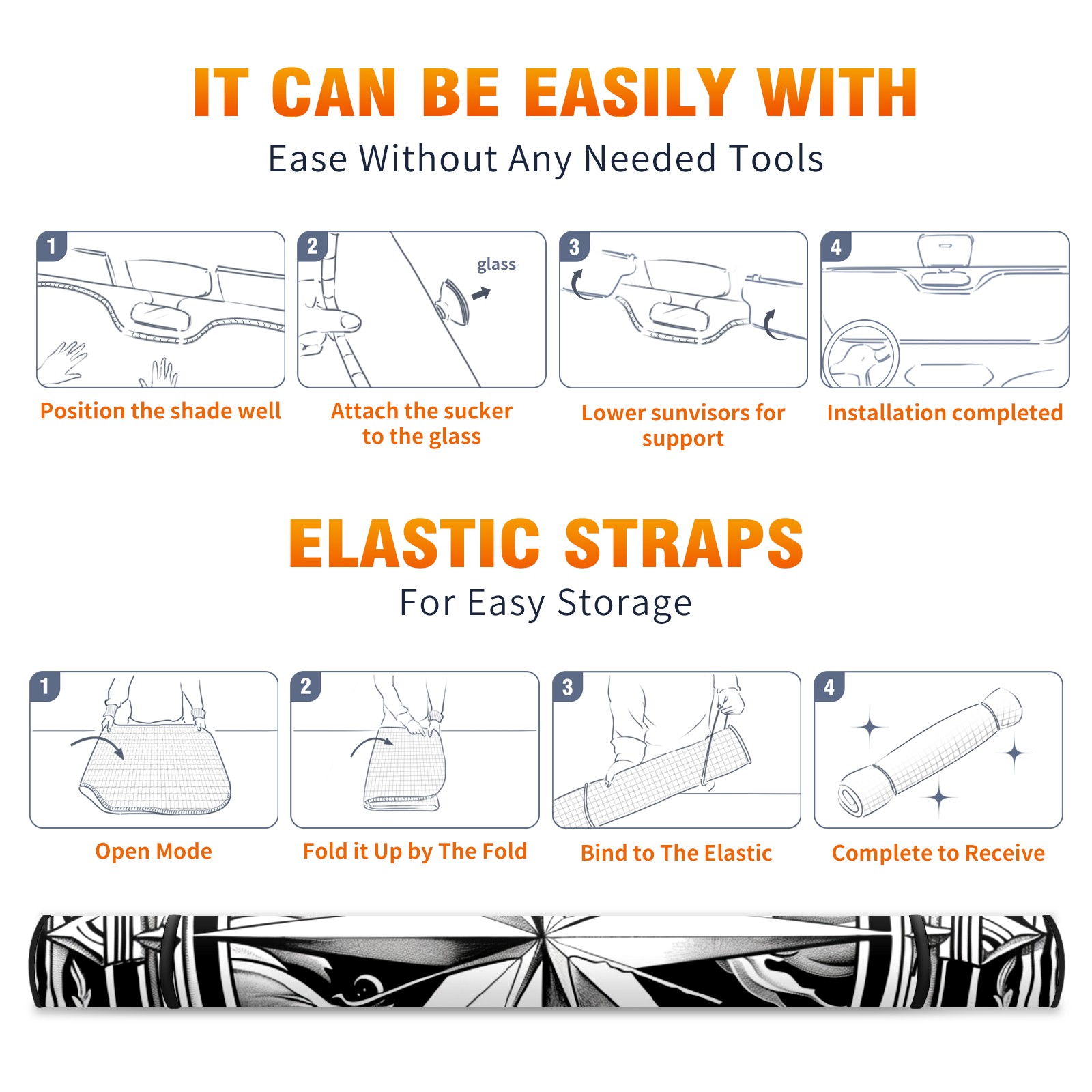 IT CAN BE EASILY WITH

Ease Without Any Needed Tools

1

Position the shade well

2

glass

Attach the sucker to the glass

3

Lower sunvisors for support

4

Installation completed

ELASTIC STRAPS

For Easy Storage

1

Open Mode

2

Fold it Up by The Fold

3

Bind to The Elastic

4

Complete to Receive