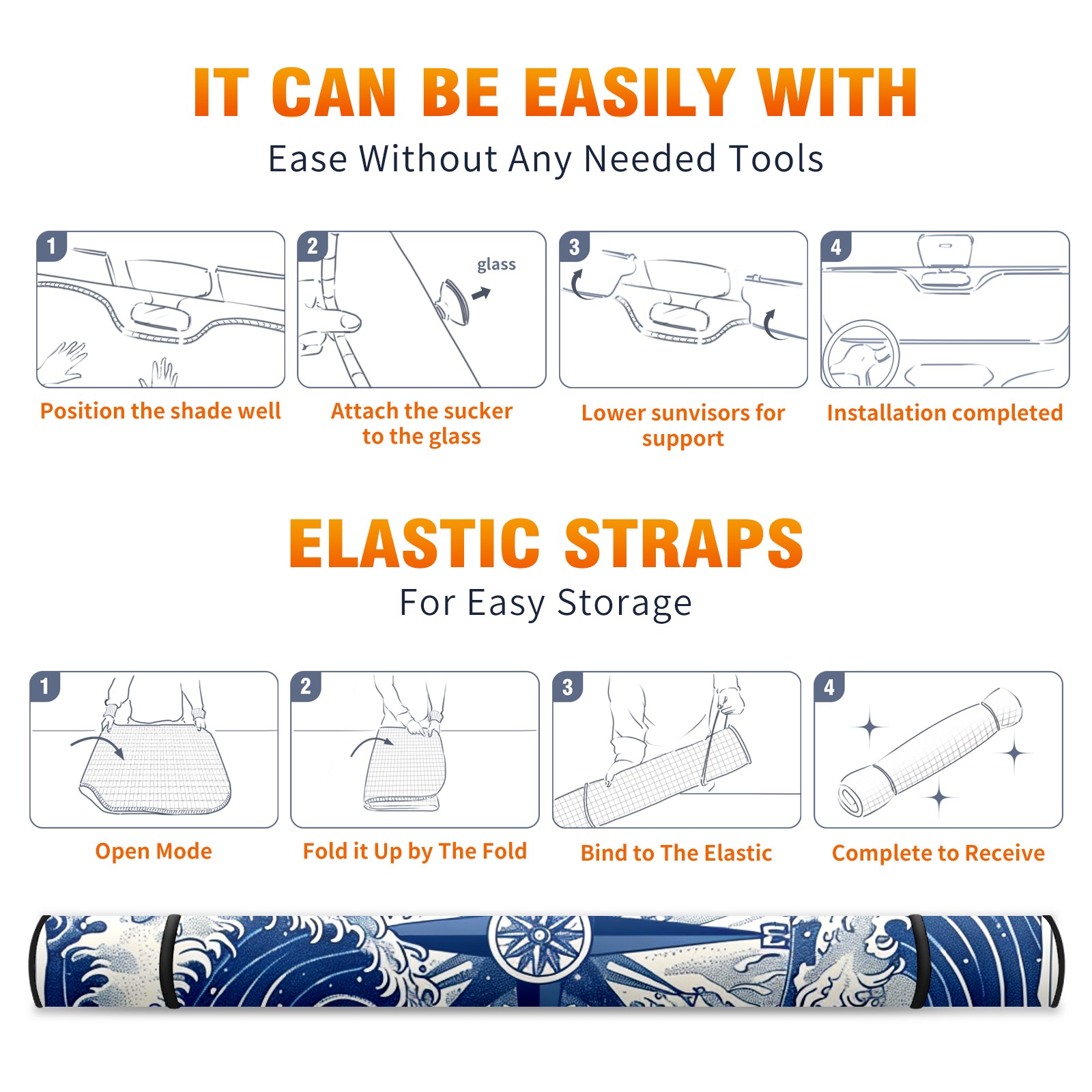 IT CAN BE EASILY WITH

Ease Without Any Needed Tools

1

Position the shade well

2

glass

Attach the sucker to the glass

3

Lower sunvisors for support

4

Installation completed

ELASTIC STRAPS

For Easy Storage

1

Open Mode

2

Fold it Up by The Fold

3

Bind to The Elastic

4

Complete to Receive