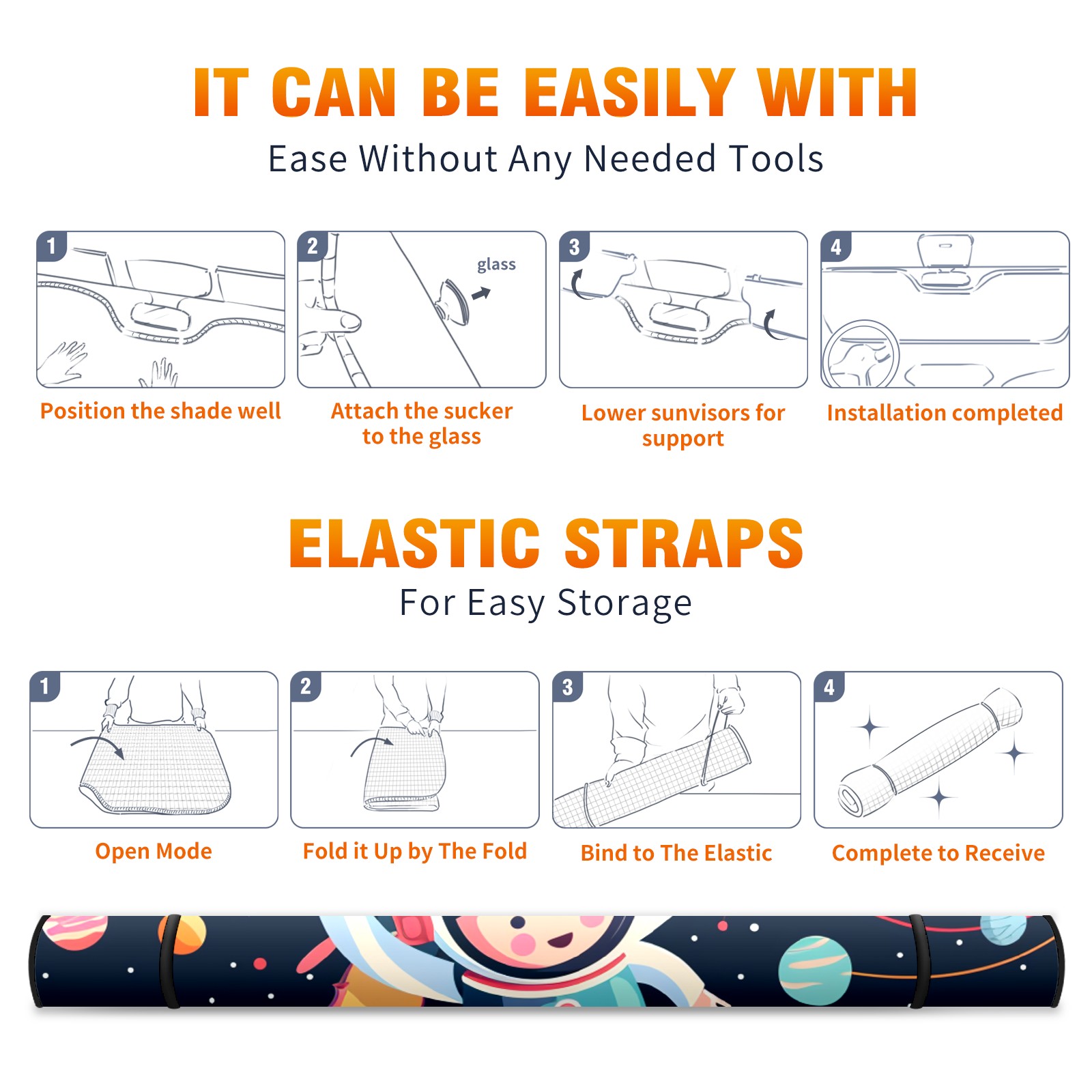 IT CAN BE EASILY WITH

Ease Without Any Needed Tools

1

Position the shade well

2

glass

Attach the sucker to the glass

3

Lower sunvisors for support

4

Installation completed

ELASTIC STRAPS

For Easy Storage

1

Open Mode

2

Fold it Up by The Fold

3

Bind to The Elastic

4

Complete to Receive