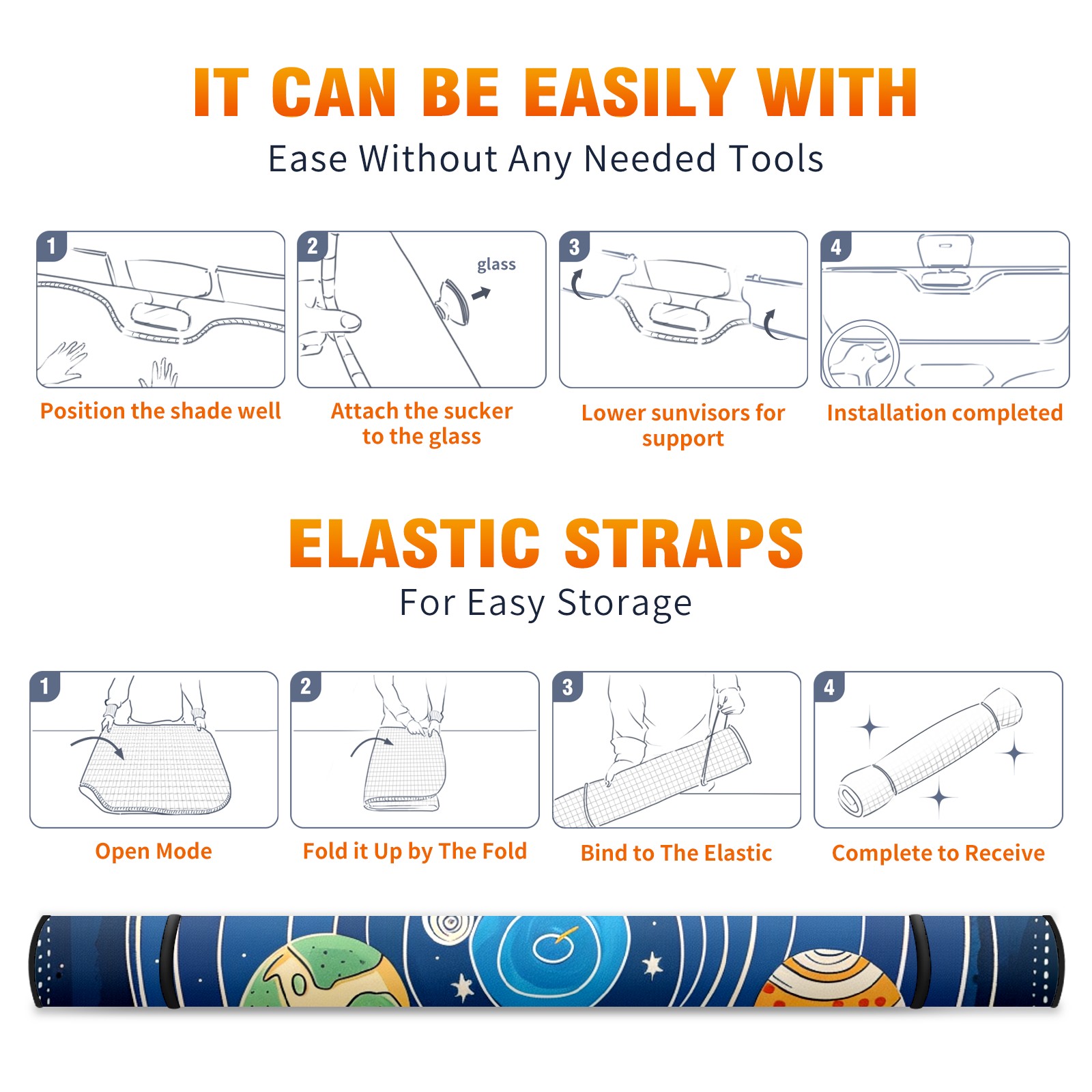 IT CAN BE EASILY WITH
Ease Without Any Needed Tools

1
Position the shade well

2
glass
Attach the sucker to the glass

3
Lower sunvisors for support

4
Installation completed

ELASTIC STRAPS
For Easy Storage

1
Open Mode

2
Fold it Up by The Fold

3
Bind to The Elastic

4
Complete to Receive