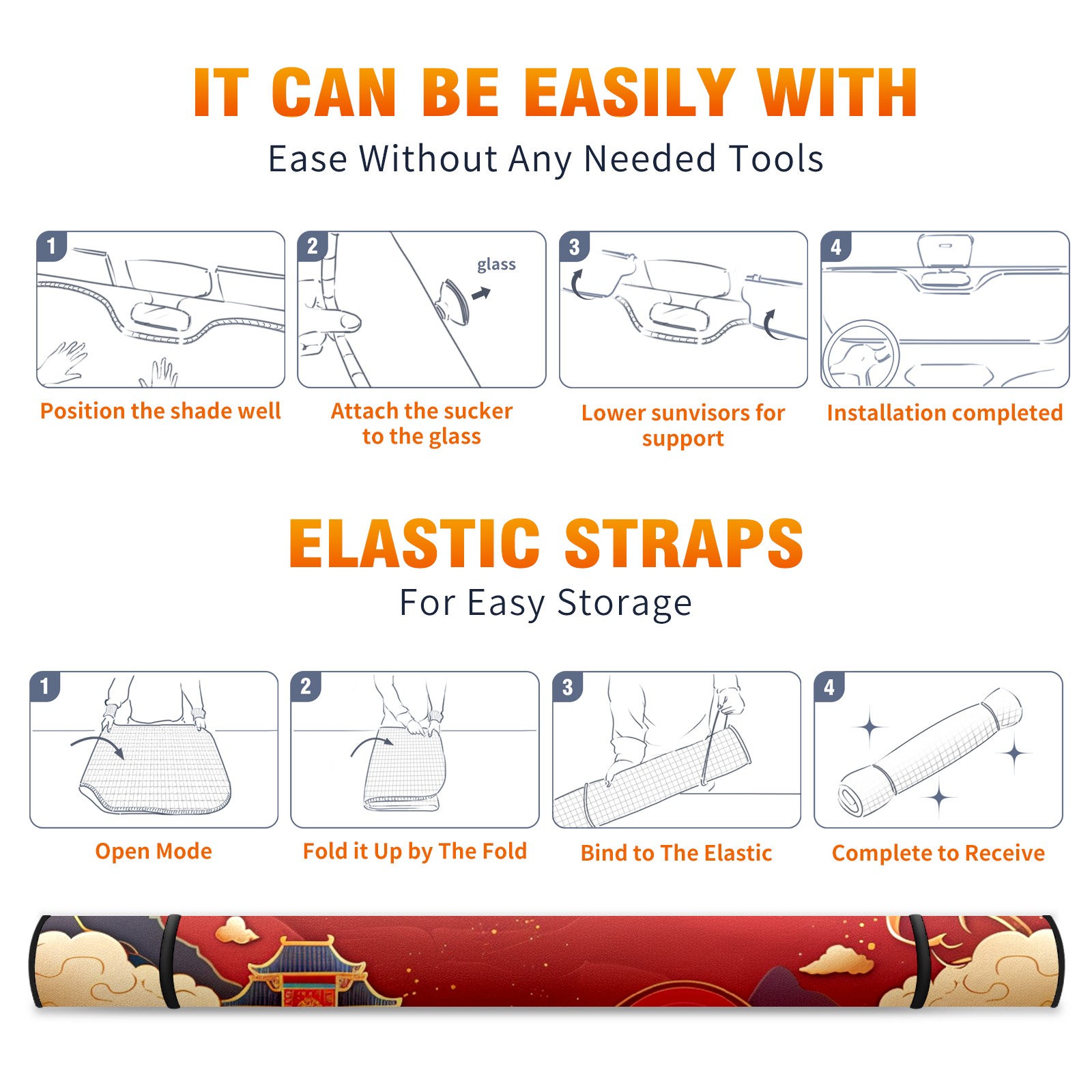 IT CAN BE EASILY WITH
Ease Without Any Needed Tools

1
Position the shade well

2
glass
Attach the sucker to the glass

3
Lower sunvisors for support

4
Installation completed

ELASTIC STRAPS
For Easy Storage

1
Open Mode

2
Fold it Up by The Fold

3
Bind to The Elastic

4
Complete to Receive