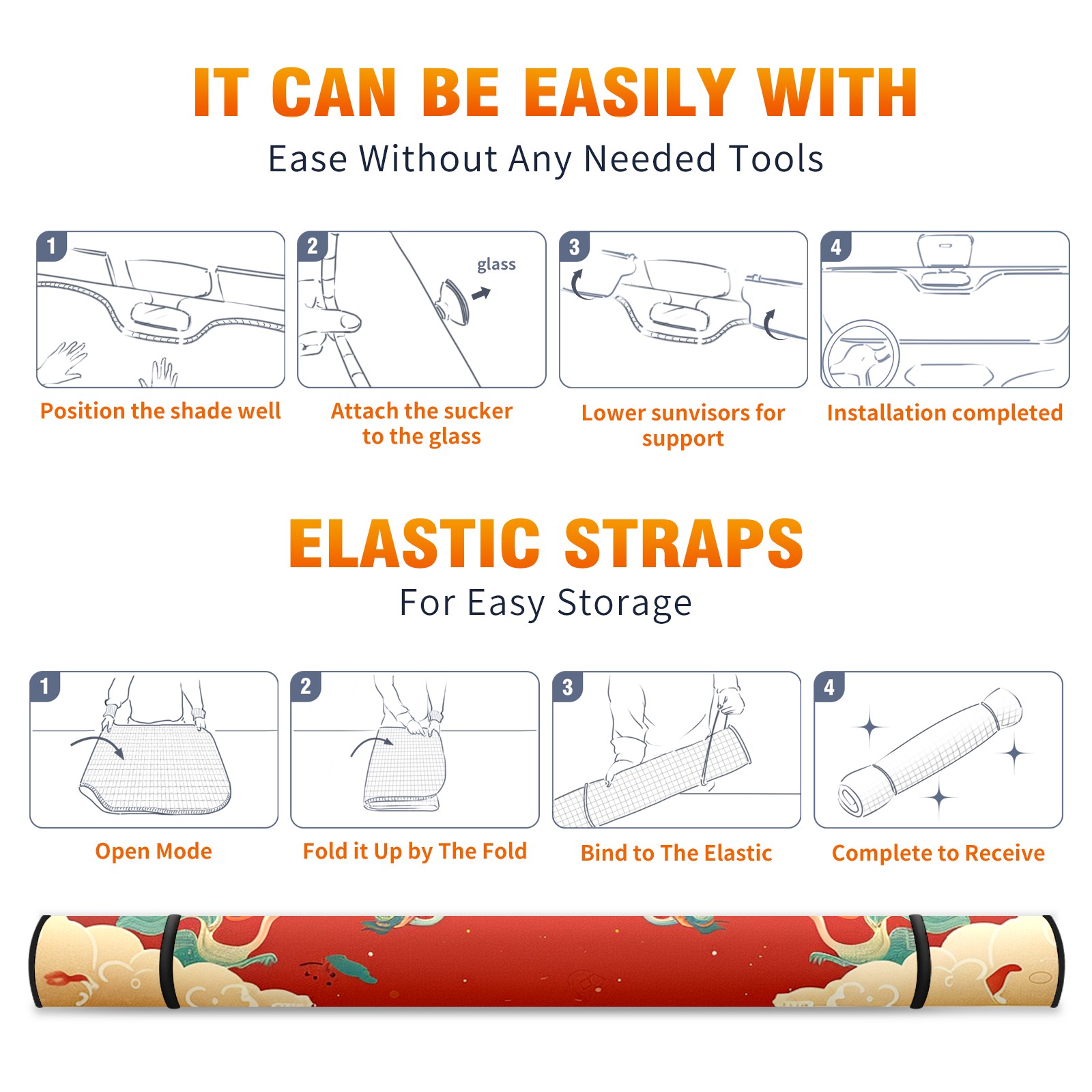 IT CAN BE EASILY WITH
Ease Without Any Needed Tools

1
Position the shade well

2
glass
Attach the sucker to the glass

3
Lower sunvisors for support

4
Installation completed

ELASTIC STRAPS
For Easy Storage

1
Open Mode

2
Fold it Up by The Fold

3
Bind to The Elastic

4
Complete to Receive