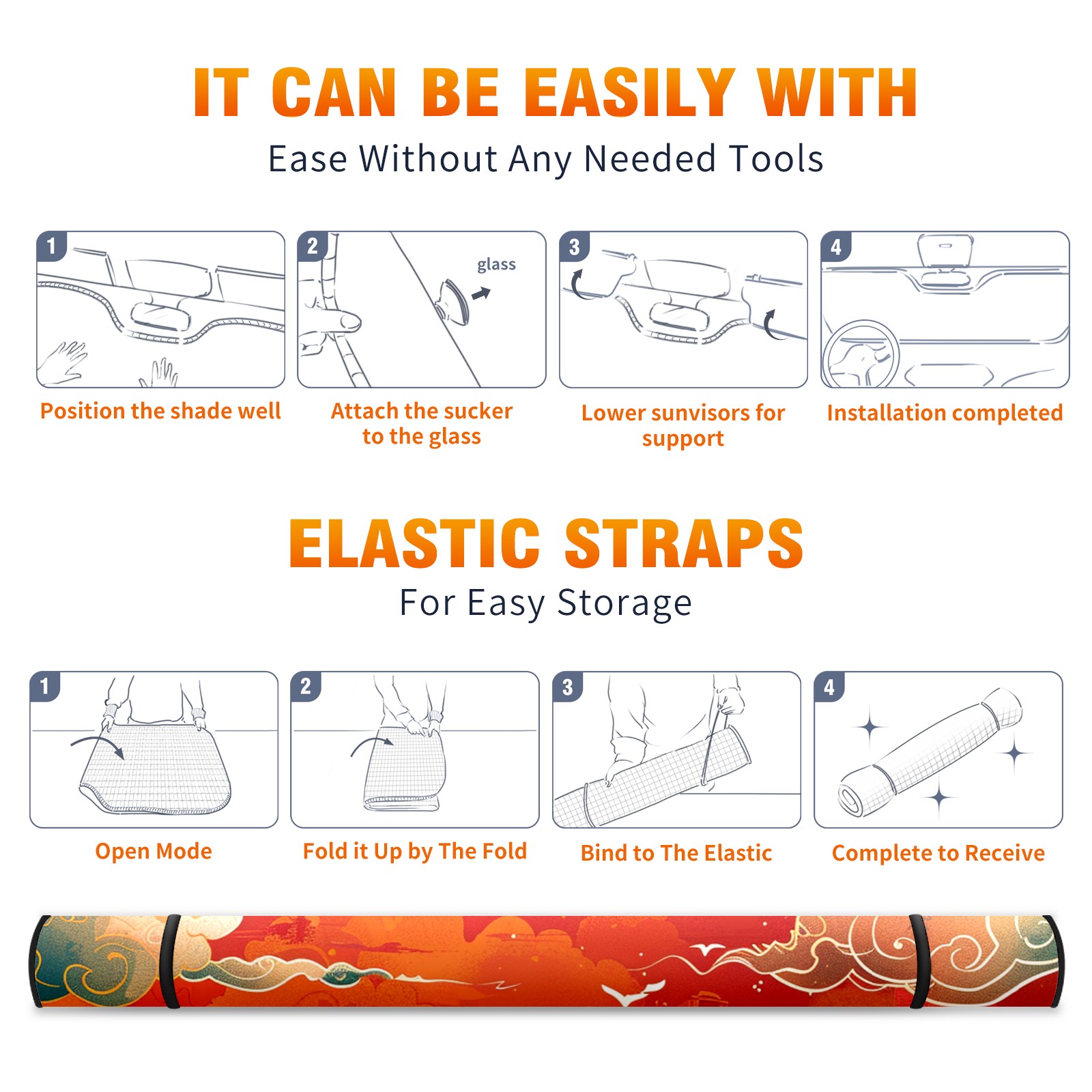 IT CAN BE EASILY WITH
Ease Without Any Needed Tools

1
Position the shade well

2
glass
Attach the sucker to the glass

3
Lower sunvisors for support

4
Installation completed

ELASTIC STRAPS
For Easy Storage

1
Open Mode

2
Fold it Up by The Fold

3
Bind to The Elastic

4
Complete to Receive