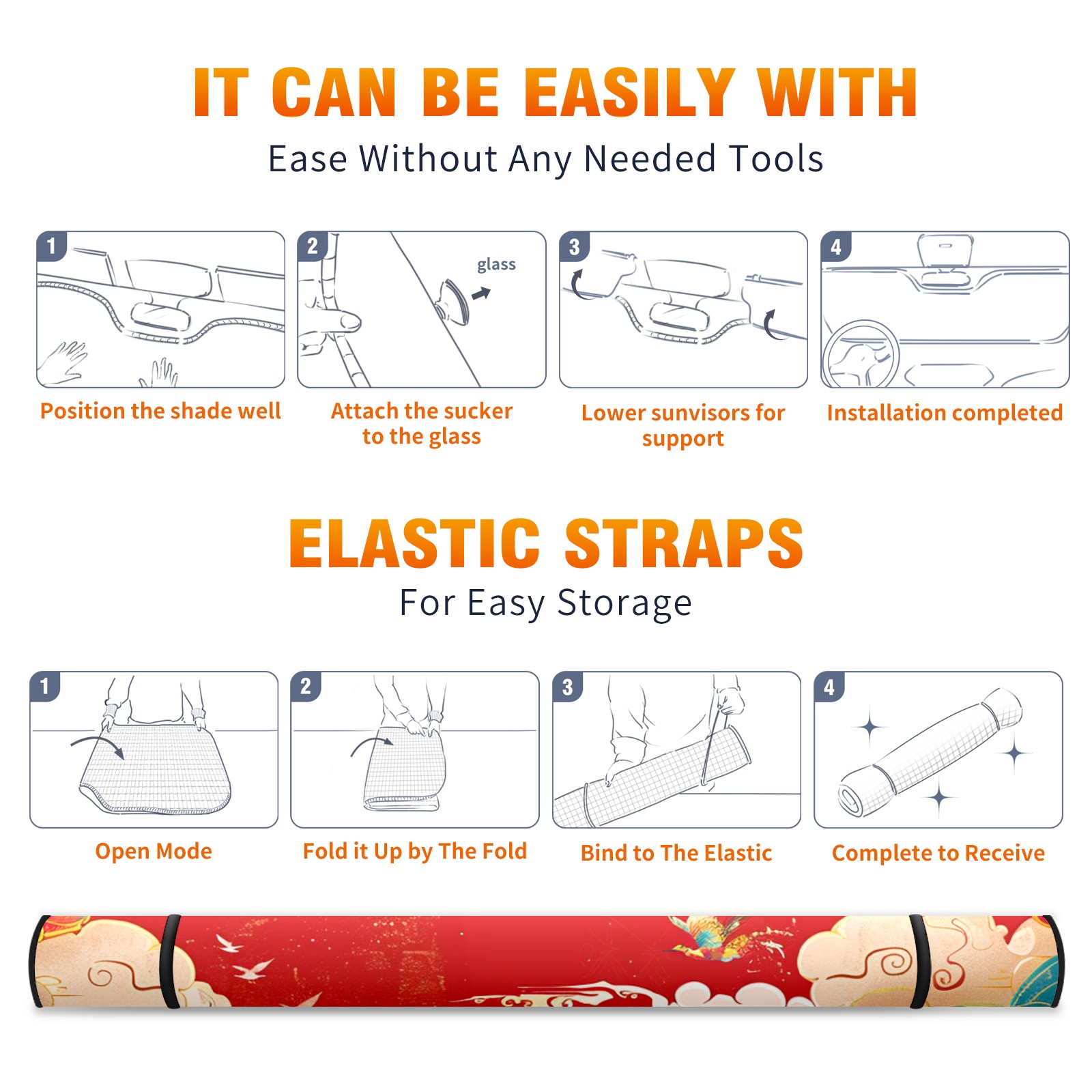 IT CAN BE EASILY WITH

Ease Without Any Needed Tools

1

Position the shade well

2

glass

Attach the sucker to the glass

3

Lower sunvisors for support

4

Installation completed

ELASTIC STRAPS

For Easy Storage

1

Open Mode

2

Fold it Up by The Fold

3

Bind to The Elastic

4

Complete to Receive