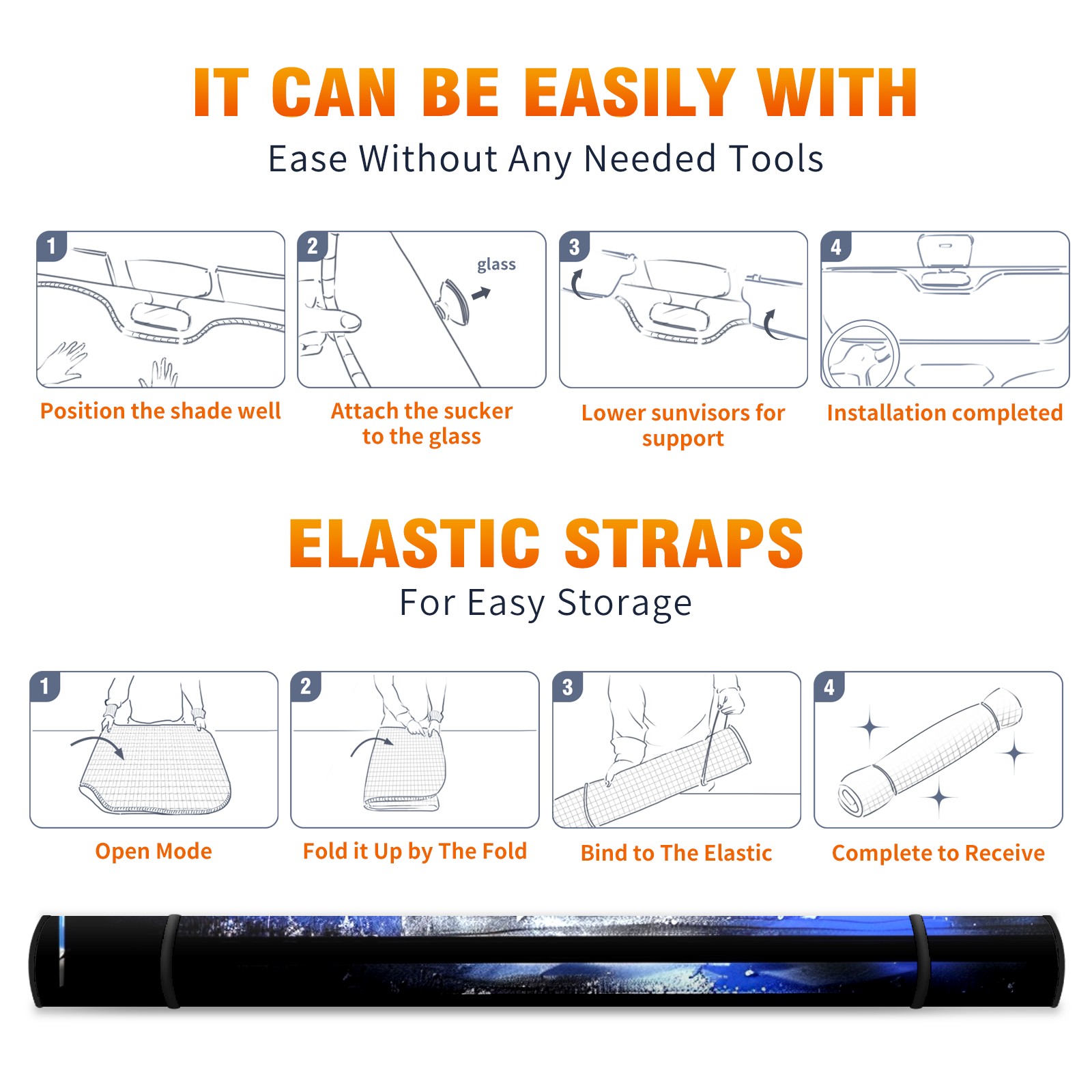 IT CAN BE EASILY WITH

Ease Without Any Needed Tools

1

Position the shade well

2

glass

Attach the sucker to the glass

3

Lower sunvisors for support

4

Installation completed

ELASTIC STRAPS

For Easy Storage

1

Open Mode

2

Fold it Up by The Fold

3

Bind to The Elastic

4

Complete to Receive