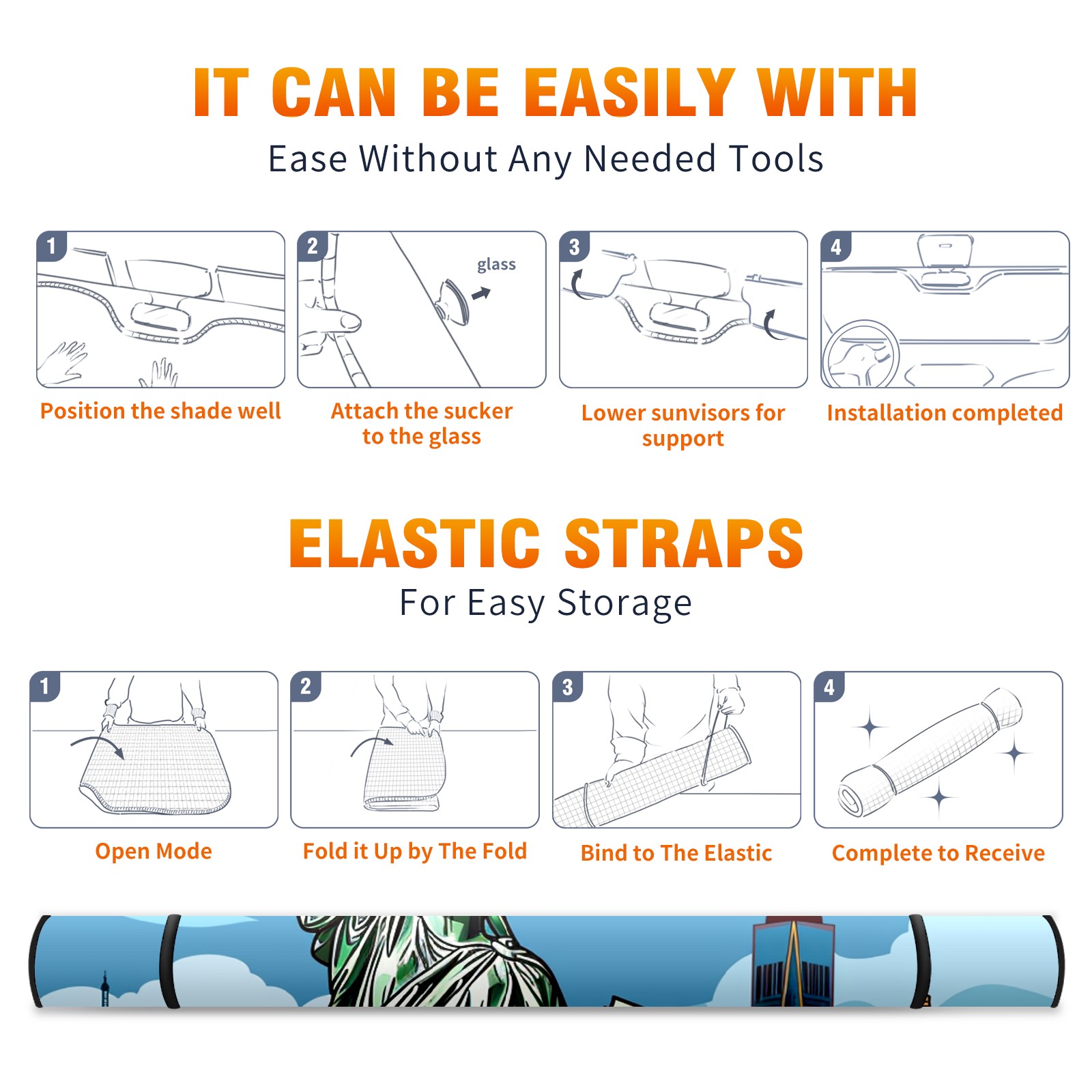 IT CAN BE EASILY WITH
Ease Without Any Needed Tools

1
Position the shade well

2
glass
Attach the sucker to the glass

3
Lower sunvisors for support

4
Installation completed

ELASTIC STRAPS
For Easy Storage

1
Open Mode

2
Fold it Up by The Fold

3
Bind to The Elastic

4
Complete to Receive