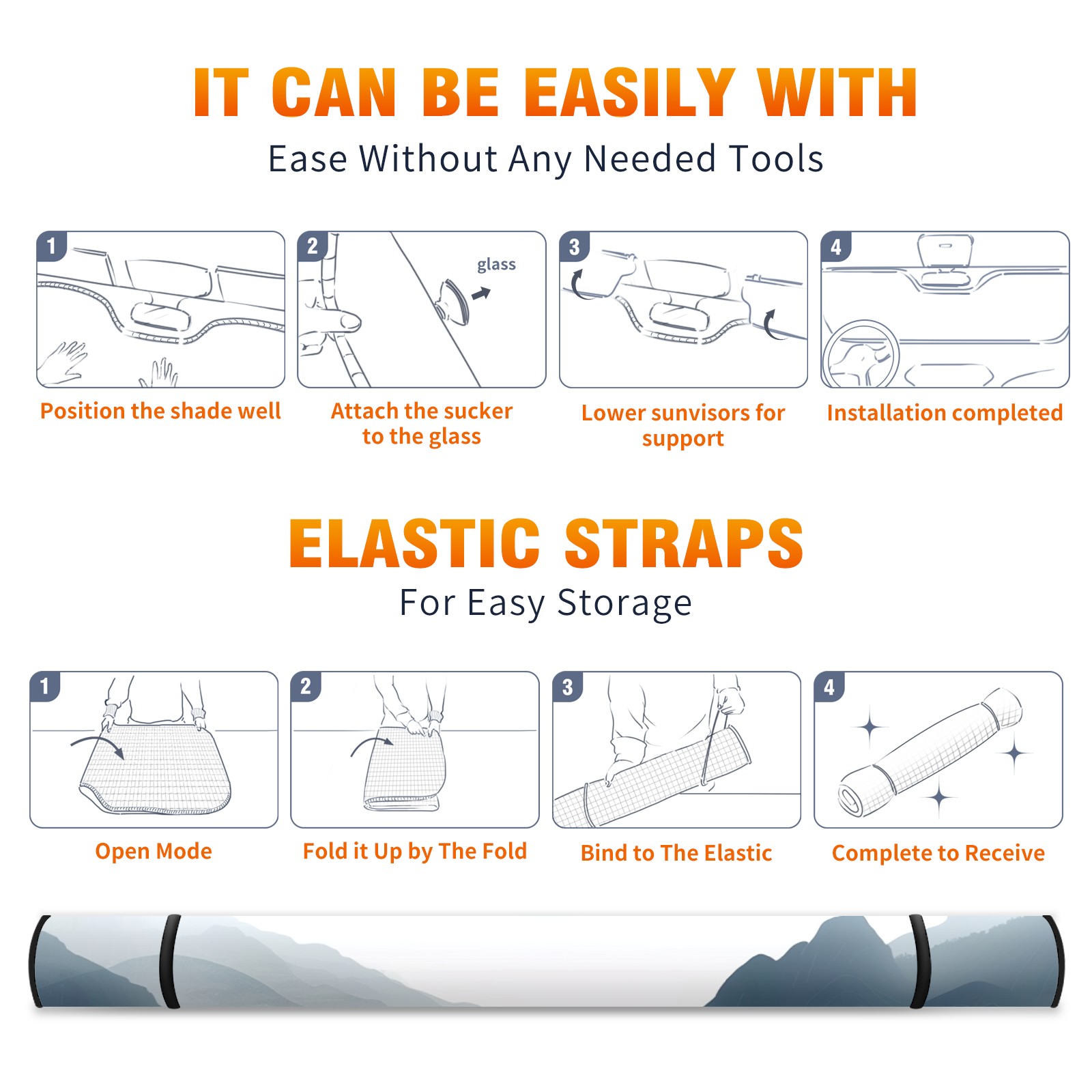 IT CAN BE EASILY WITH

Ease Without Any Needed Tools

1

Position the shade well

2

glass

Attach the sucker to the glass

3

Lower sunvisors for support

4

Installation completed

ELASTIC STRAPS

For Easy Storage

1

Open Mode

2

Fold it Up by The Fold

3

Bind to The Elastic

4

Complete to Receive