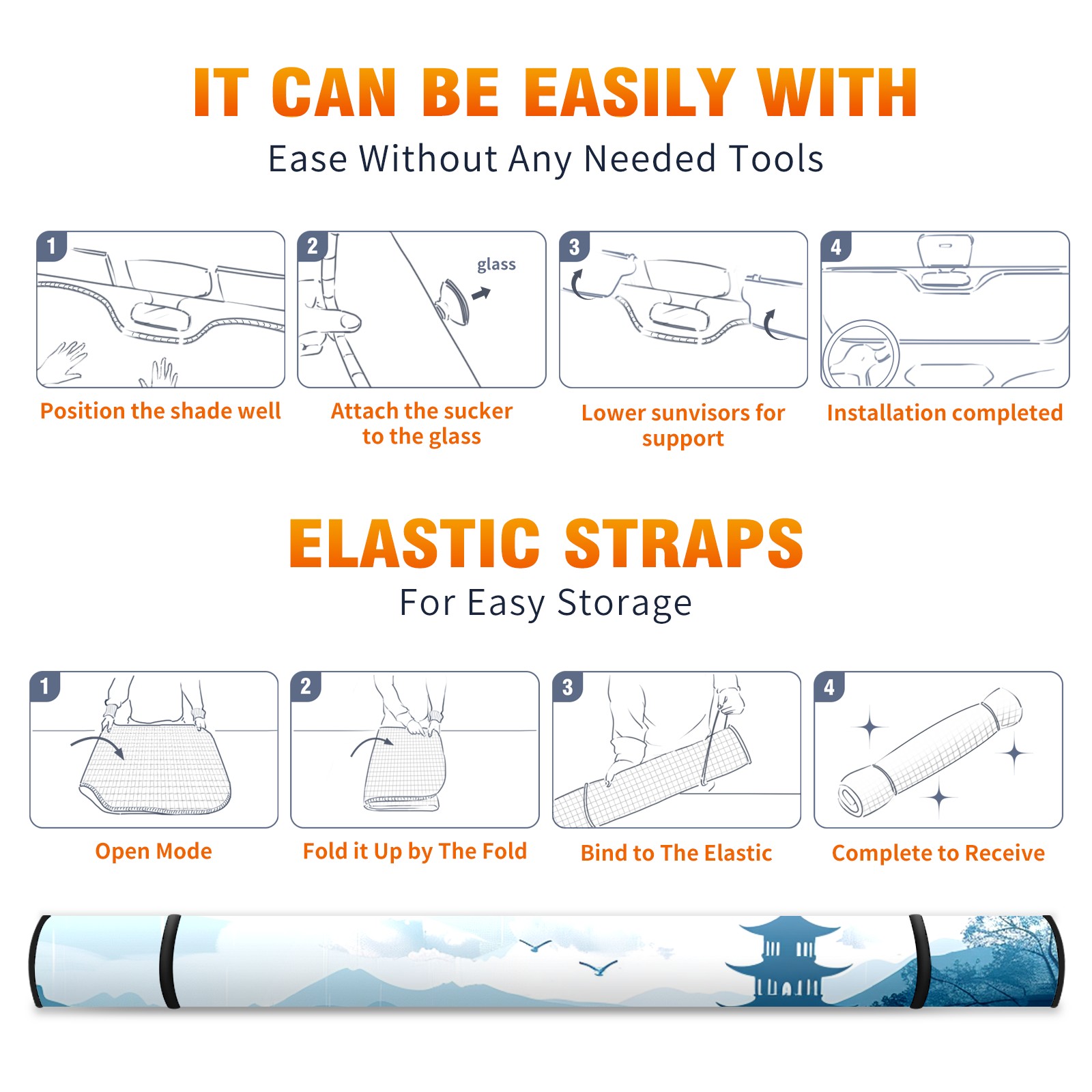 IT CAN BE EASILY WITH
Ease Without Any Needed Tools

1
Position the shade well

2
glass
Attach the sucker to the glass

3
Lower sunvisors for support

4
Installation completed

ELASTIC STRAPS
For Easy Storage

1
Open Mode

2
Fold it Up by The Fold

3
Bind to The Elastic

4
Complete to Receive