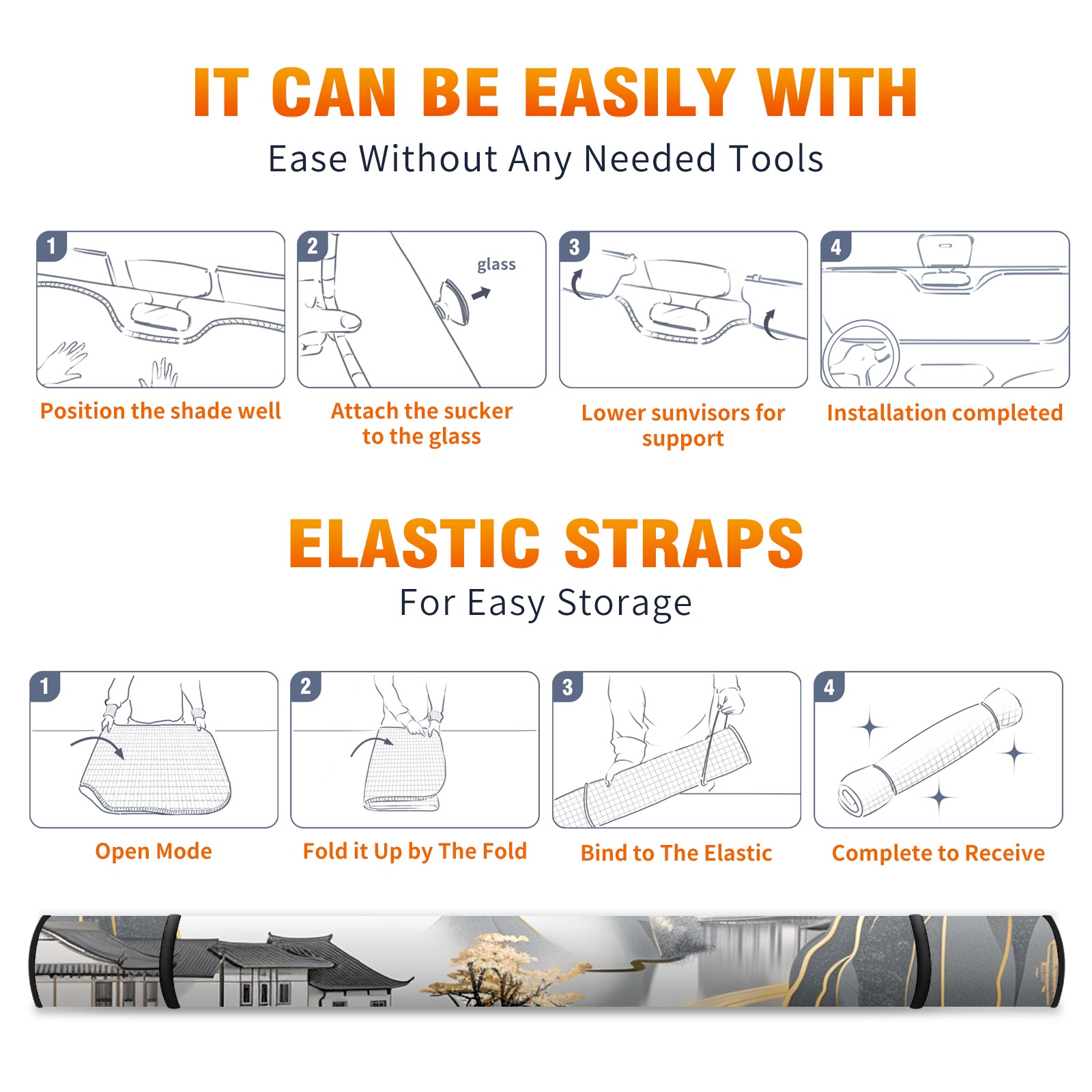 IT CAN BE EASILY WITH
Ease Without Any Needed Tools

1
Position the shade well

2
glass
Attach the sucker to the glass

3
Lower sunvisors for support

4
Installation completed

ELASTIC STRAPS
For Easy Storage

1
Open Mode

2
Fold it Up by The Fold

3
Bind to The Elastic

4
Complete to Receive