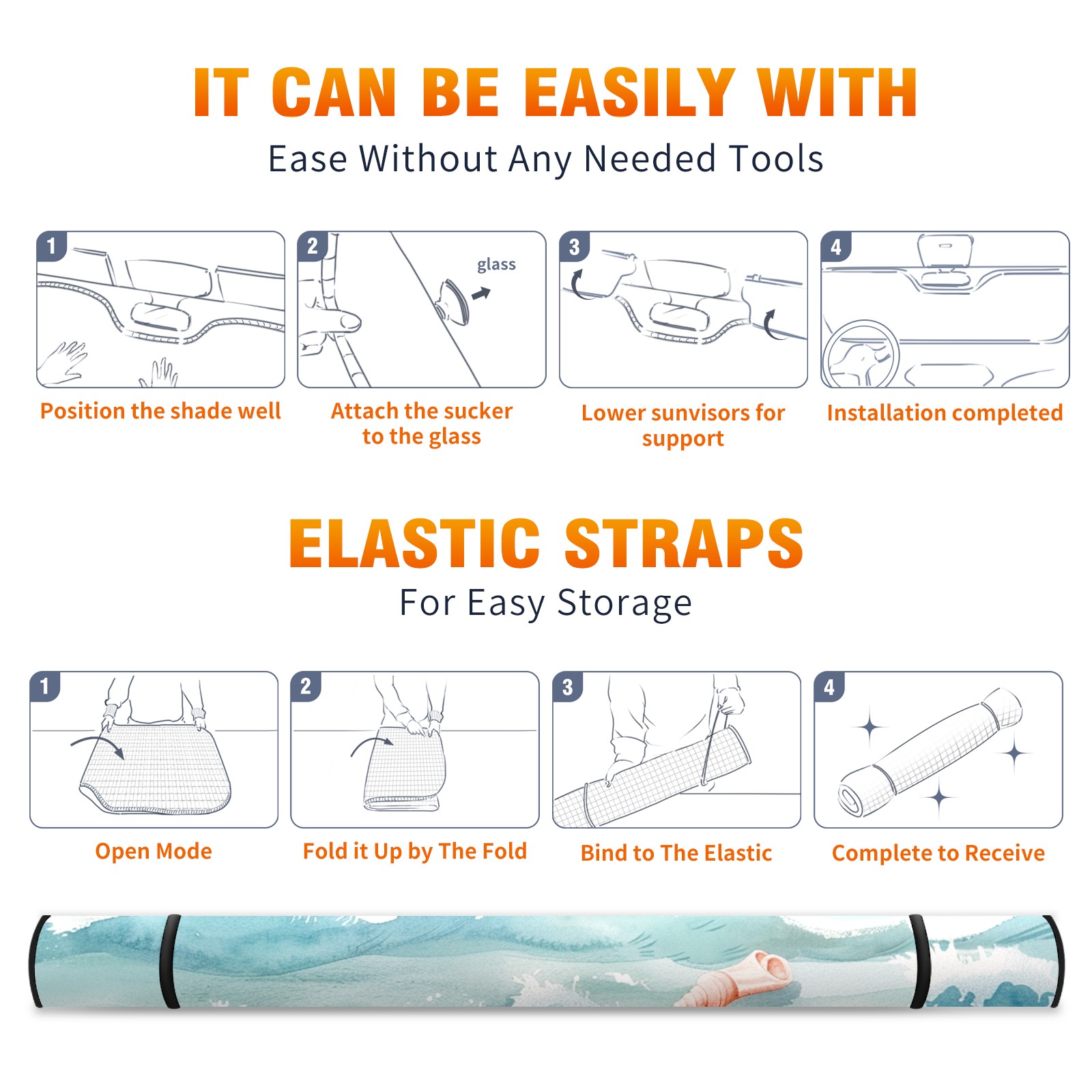 IT CAN BE EASILY WITH

Ease Without Any Needed Tools

1

Position the shade well

2

glass

Attach the sucker to the glass

3

Lower sunvisors for support

4

Installation completed

ELASTIC STRAPS

For Easy Storage

1

Open Mode

2

Fold it Up by The Fold

3

Bind to The Elastic

4

Complete to Receive