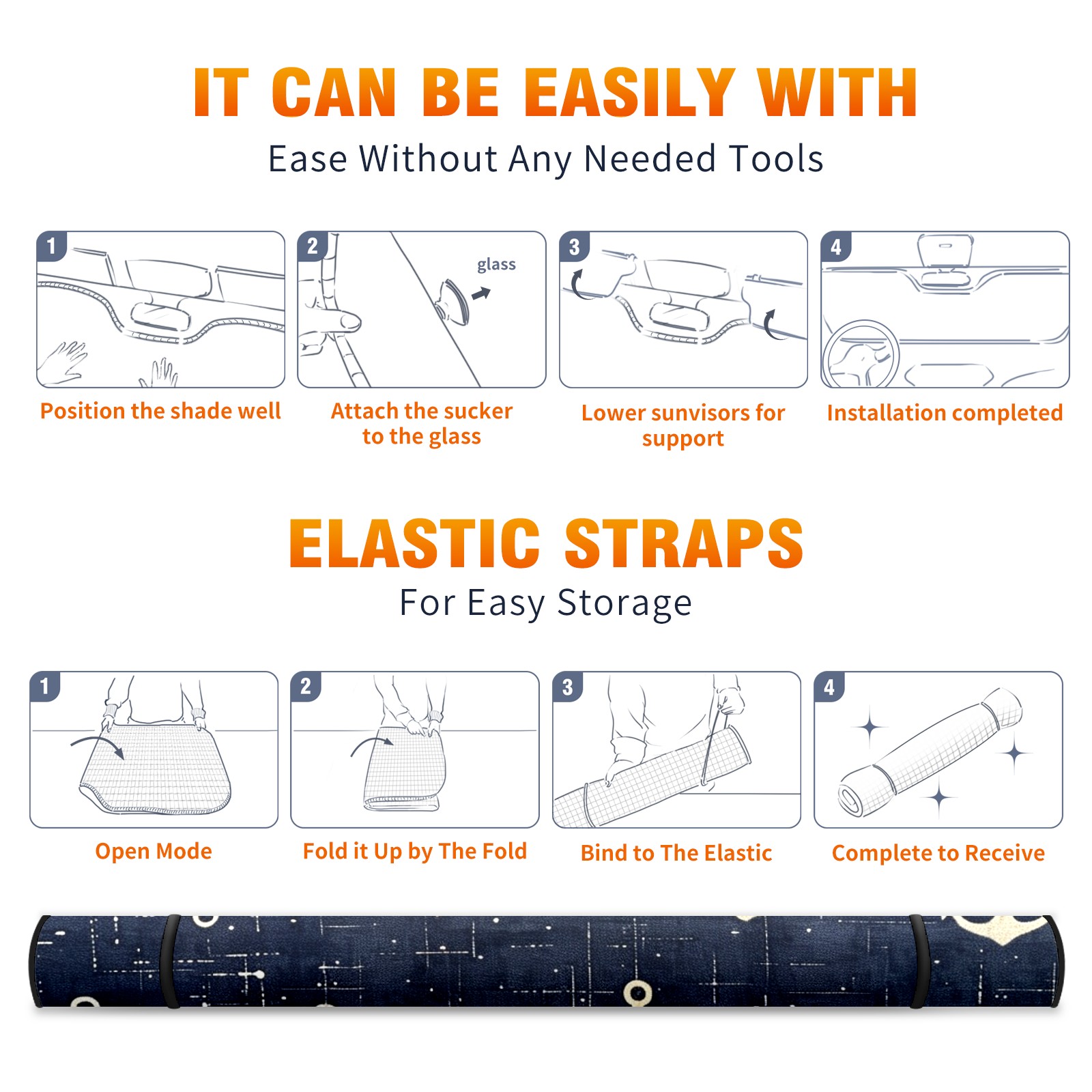 IT CAN BE EASILY WITH
Ease Without Any Needed Tools

1
Position the shade well

2
glass
Attach the sucker to the glass

3
Lower sunvisors for support

4
Installation completed

ELASTIC STRAPS
For Easy Storage

1
Open Mode

2
Fold it Up by The Fold

3
Bind to The Elastic

4
Complete to Receive