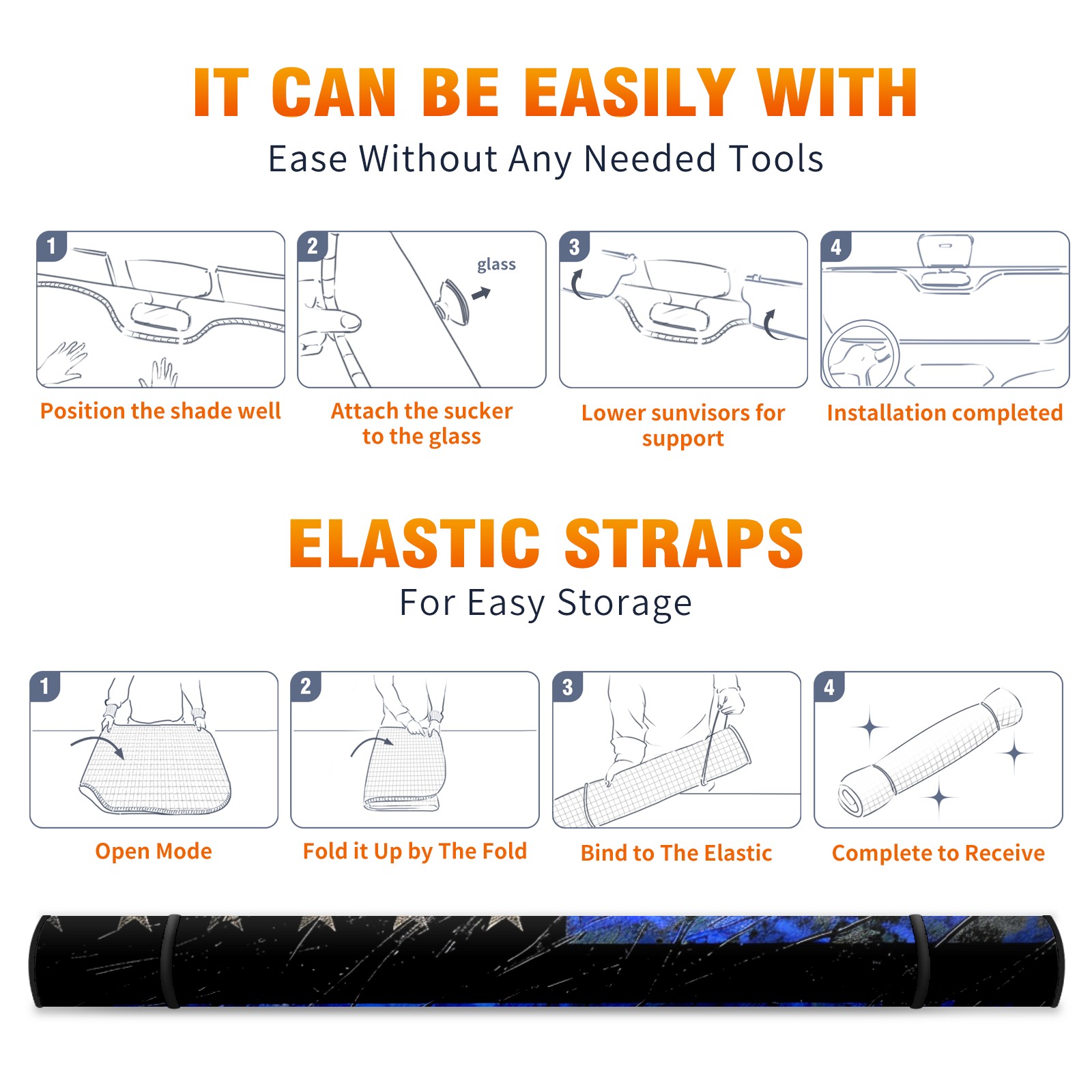 IT CAN BE EASILY WITH
Ease Without Any Needed Tools

1
Position the shade well

2
glass
Attach the sucker to the glass

3
Lower sunvisors for support

4
Installation completed

ELASTIC STRAPS
For Easy Storage

1
Open Mode

2
Fold it Up by The Fold

3
Bind to The Elastic

4
Complete to Receive