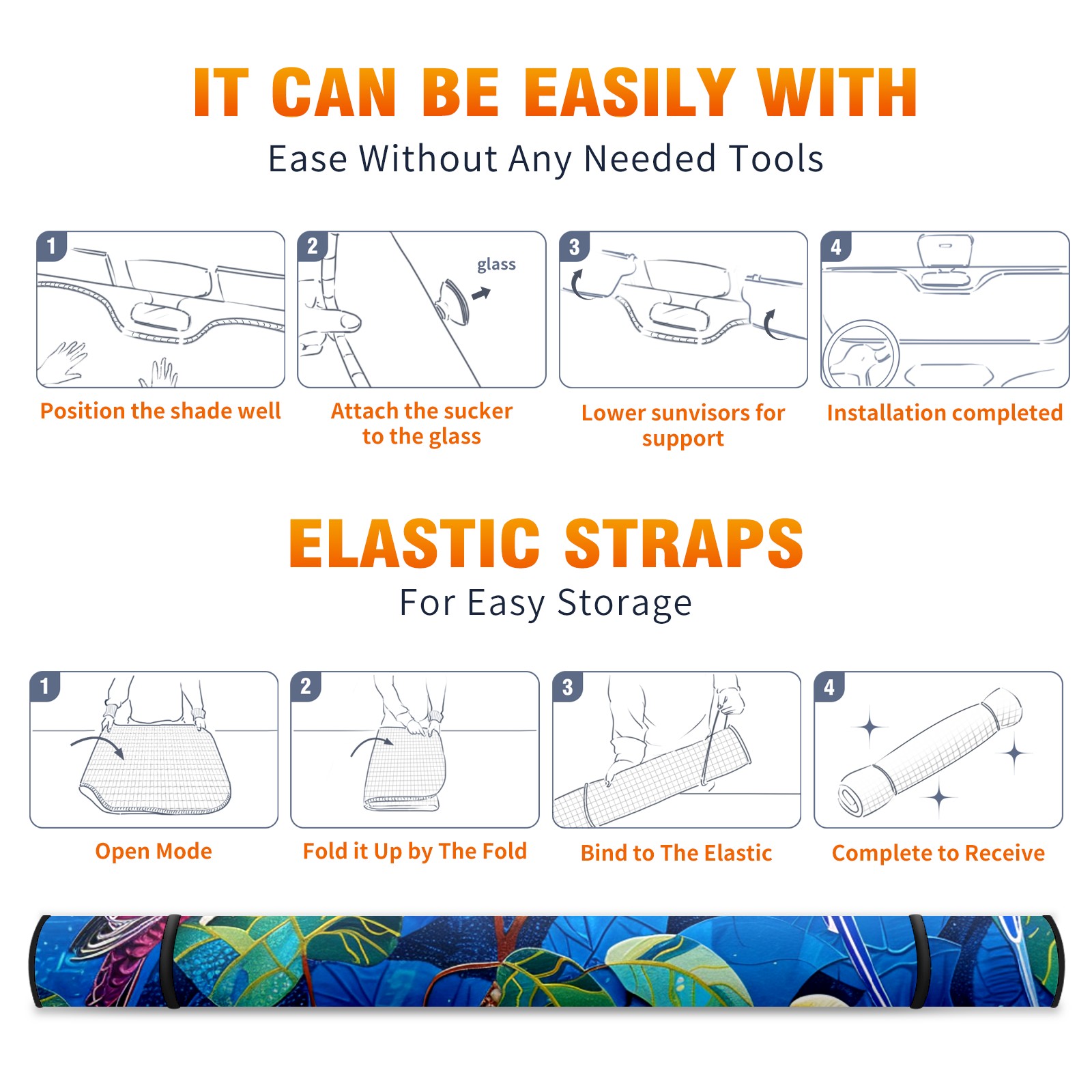 IT CAN BE EASILY WITH

Ease Without Any Needed Tools

1

Position the shade well

2

glass

Attach the sucker to the glass

3

Lower sunvisors for support

4

Installation completed

ELASTIC STRAPS

For Easy Storage

1

Open Mode

2

Fold it Up by The Fold

3

Bind to The Elastic

4

Complete to Receive