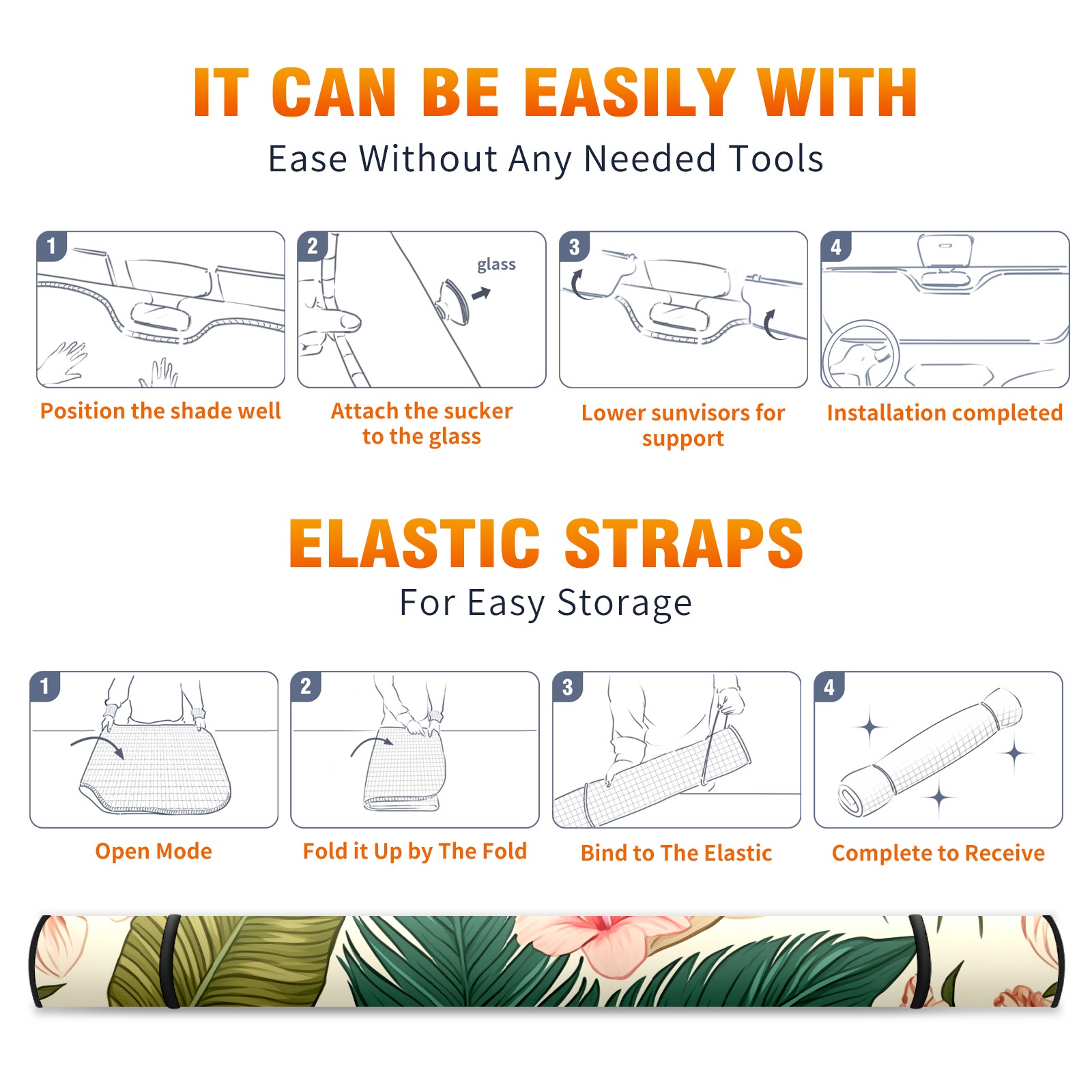 IT CAN BE EASILY WITH
Ease Without Any Needed Tools

1
Position the shade well

2
glass
Attach the sucker to the glass

3
Lower sunvisors for support

4
Installation completed

ELASTIC STRAPS
For Easy Storage

1
Open Mode

2
Fold it Up by The Fold

3
Bind to The Elastic

4
Complete to Receive