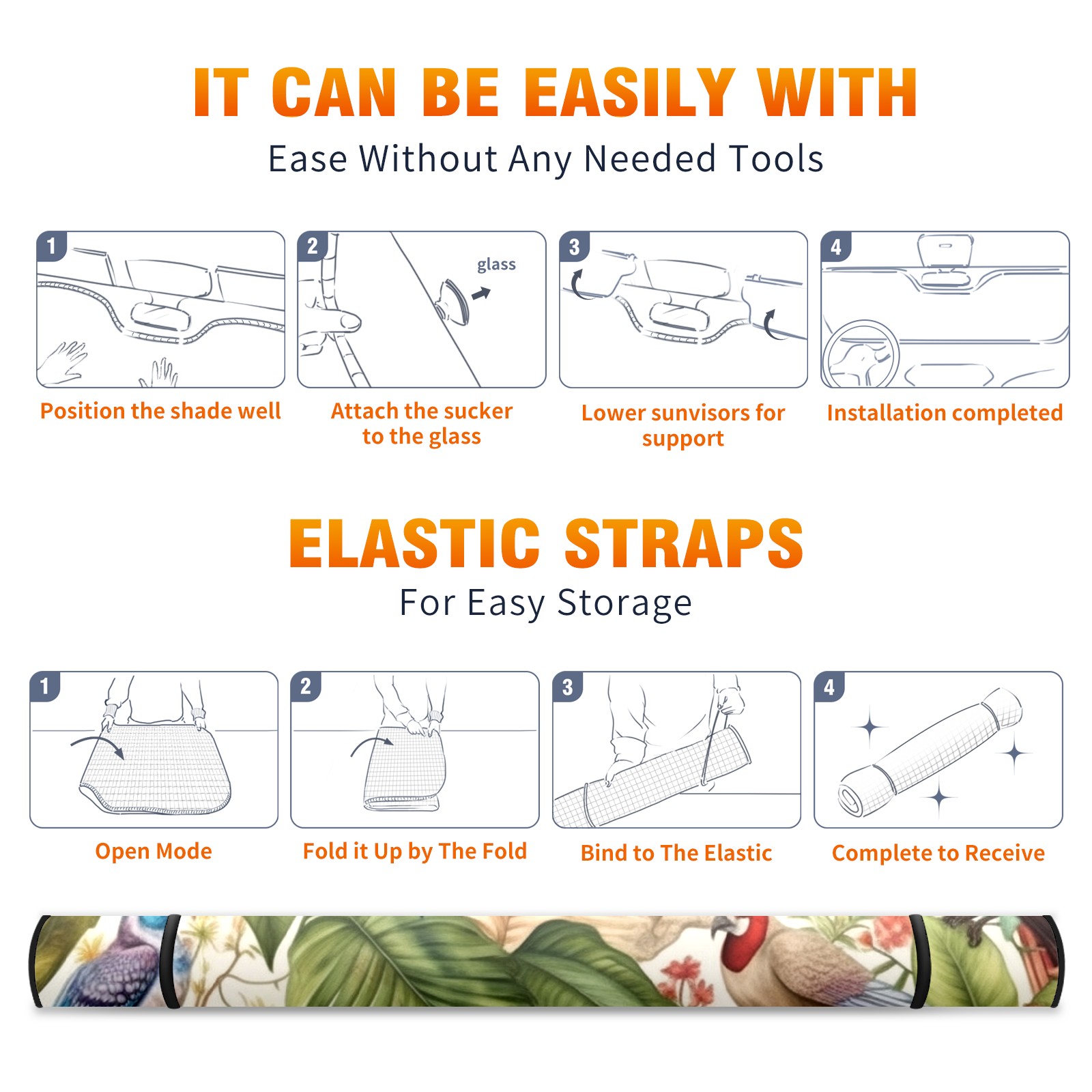 IT CAN BE EASILY WITH

Ease Without Any Needed Tools

1

Position the shade well

2

glass

Attach the sucker to the glass

3

Lower sunvisors for support

4

Installation completed

ELASTIC STRAPS

For Easy Storage

1

Open Mode

2

Fold it Up by The Fold

3

Bind to The Elastic

4

Complete to Receive