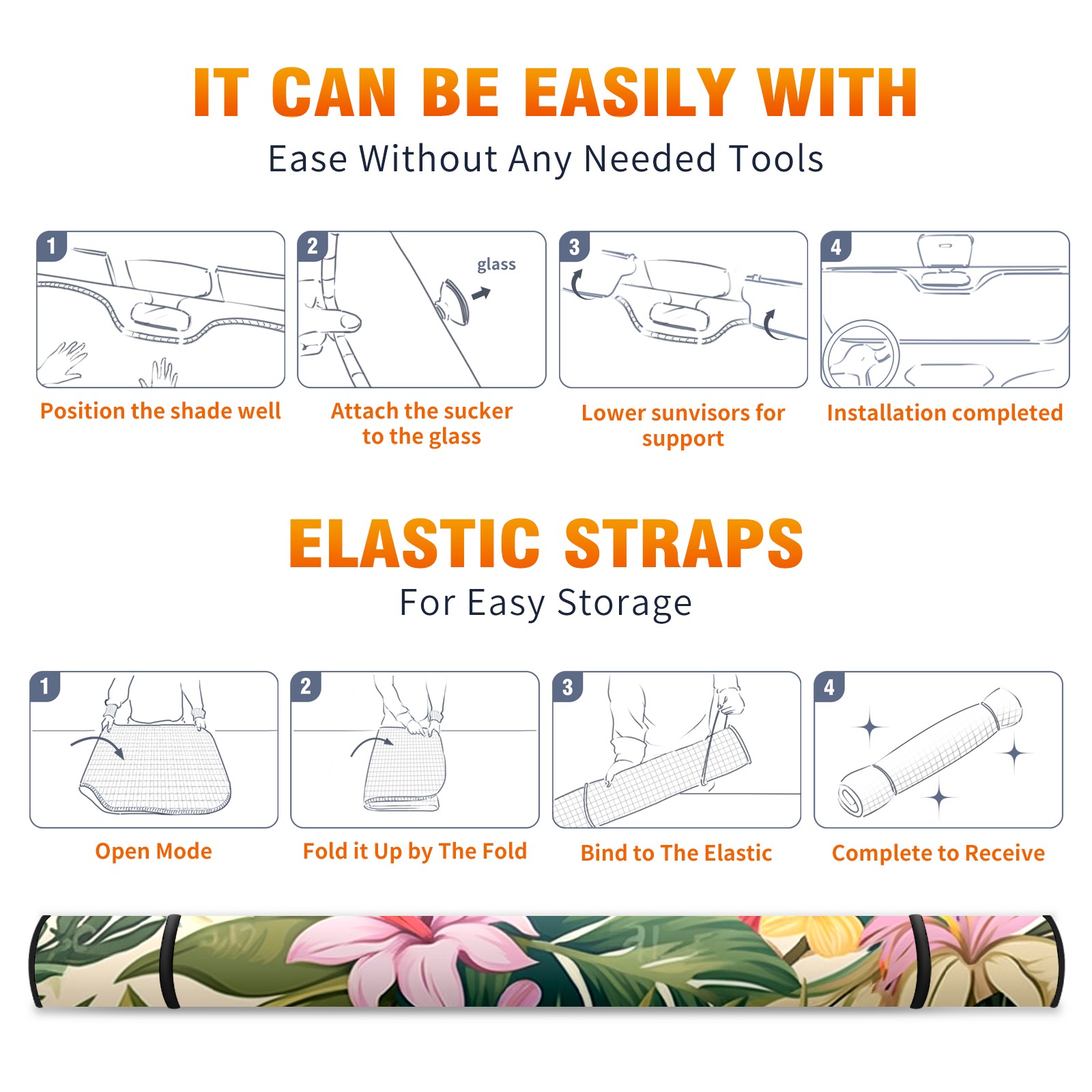 IT CAN BE EASILY WITH

Ease Without Any Needed Tools

1

Position the shade well

2

glass

Attach the sucker to the glass

3

Lower sunvisors for support

4

Installation completed

ELASTIC STRAPS

For Easy Storage

1

Open Mode

2

Fold it Up by The Fold

3

Bind to The Elastic

4

Complete to Receive