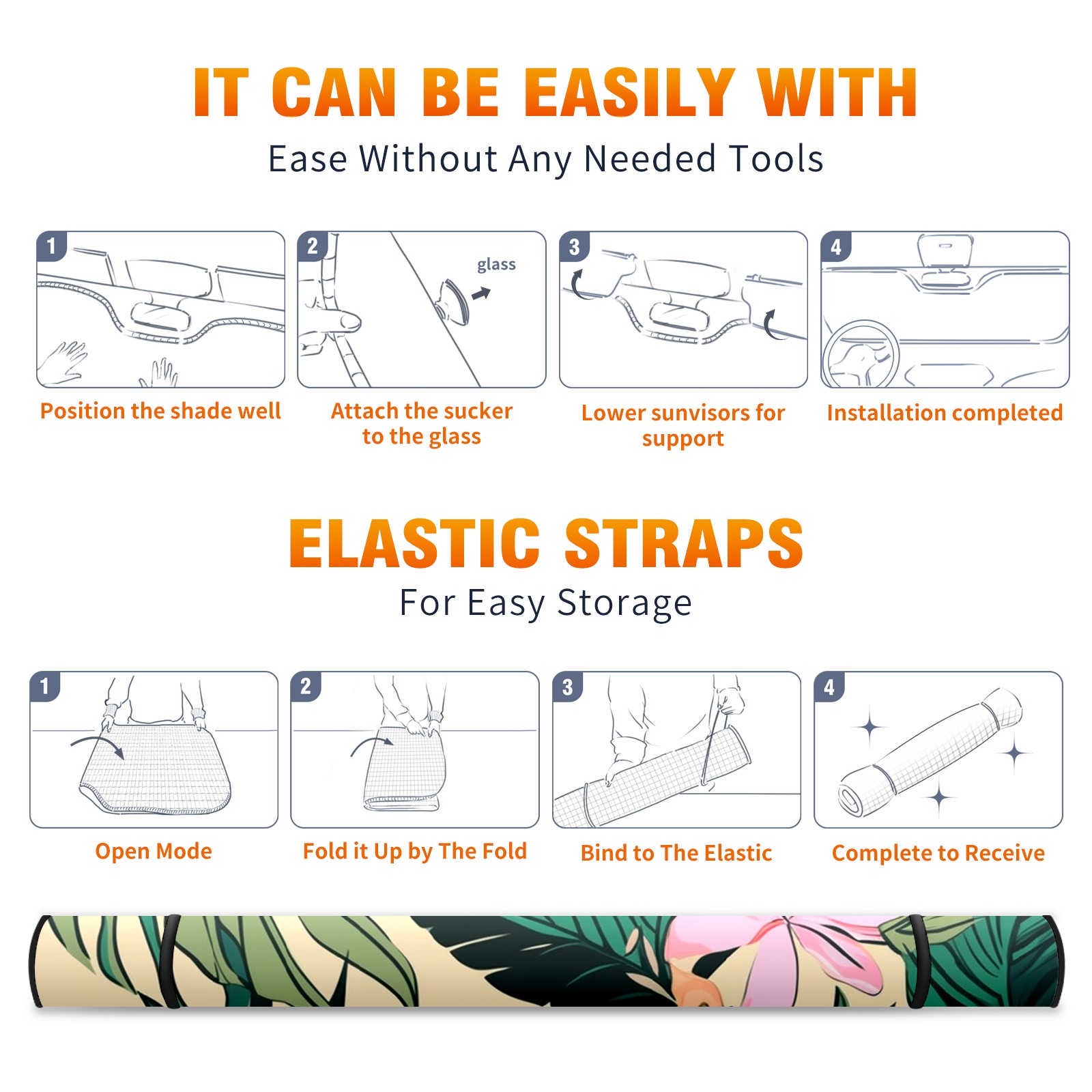 IT CAN BE EASILY WITH

Ease Without Any Needed Tools

1

Position the shade well

2

glass

Attach the sucker to the glass

3

Lower sunvisors for support

4

Installation completed

ELASTIC STRAPS

For Easy Storage

1

Open Mode

2

Fold it Up by The Fold

3

Bind to The Elastic

4

Complete to Receive