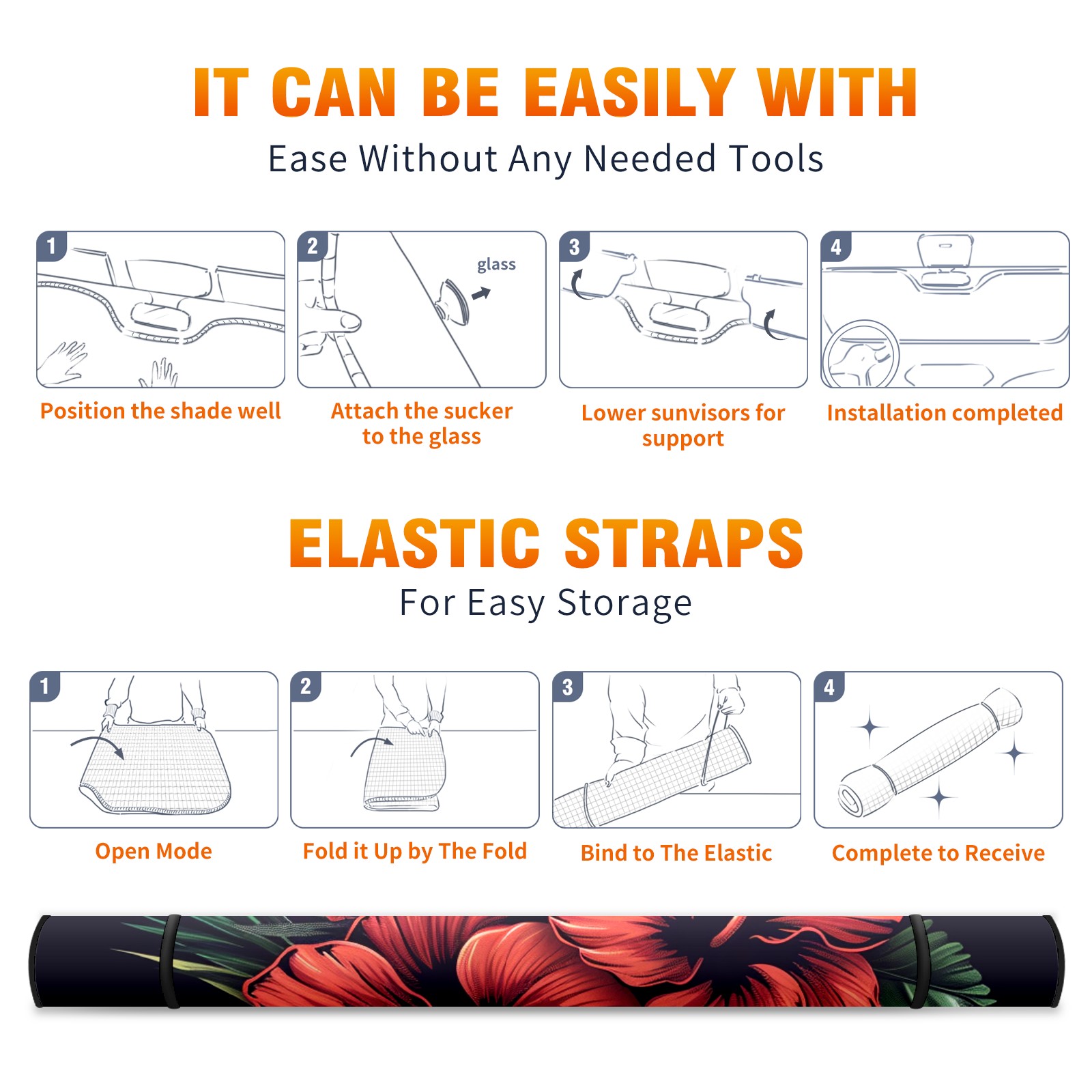 IT CAN BE EASILY WITH
Ease Without Any Needed Tools

1
Position the shade well

2
glass
Attach the sucker to the glass

3
Lower sunvisors for support

4
Installation completed

ELASTIC STRAPS
For Easy Storage

1
Open Mode

2
Fold it Up by The Fold

3
Bind to The Elastic

4
Complete to Receive