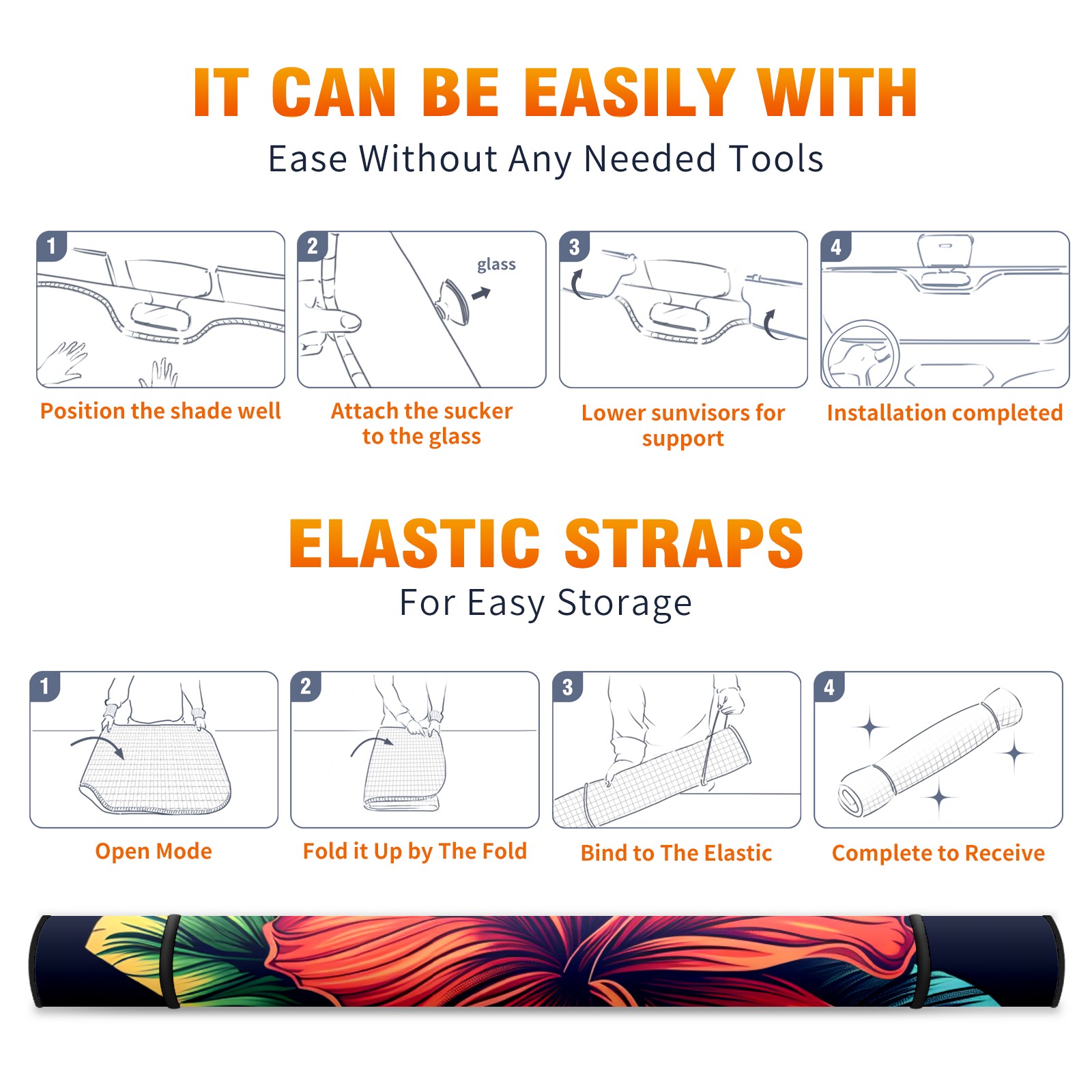 IT CAN BE EASILY WITH
Ease Without Any Needed Tools

1
Position the shade well

2
glass
Attach the sucker to the glass

3
Lower sunvisors for support

4
Installation completed

ELASTIC STRAPS
For Easy Storage

1
Open Mode

2
Fold it Up by The Fold

3
Bind to The Elastic

4
Complete to Receive