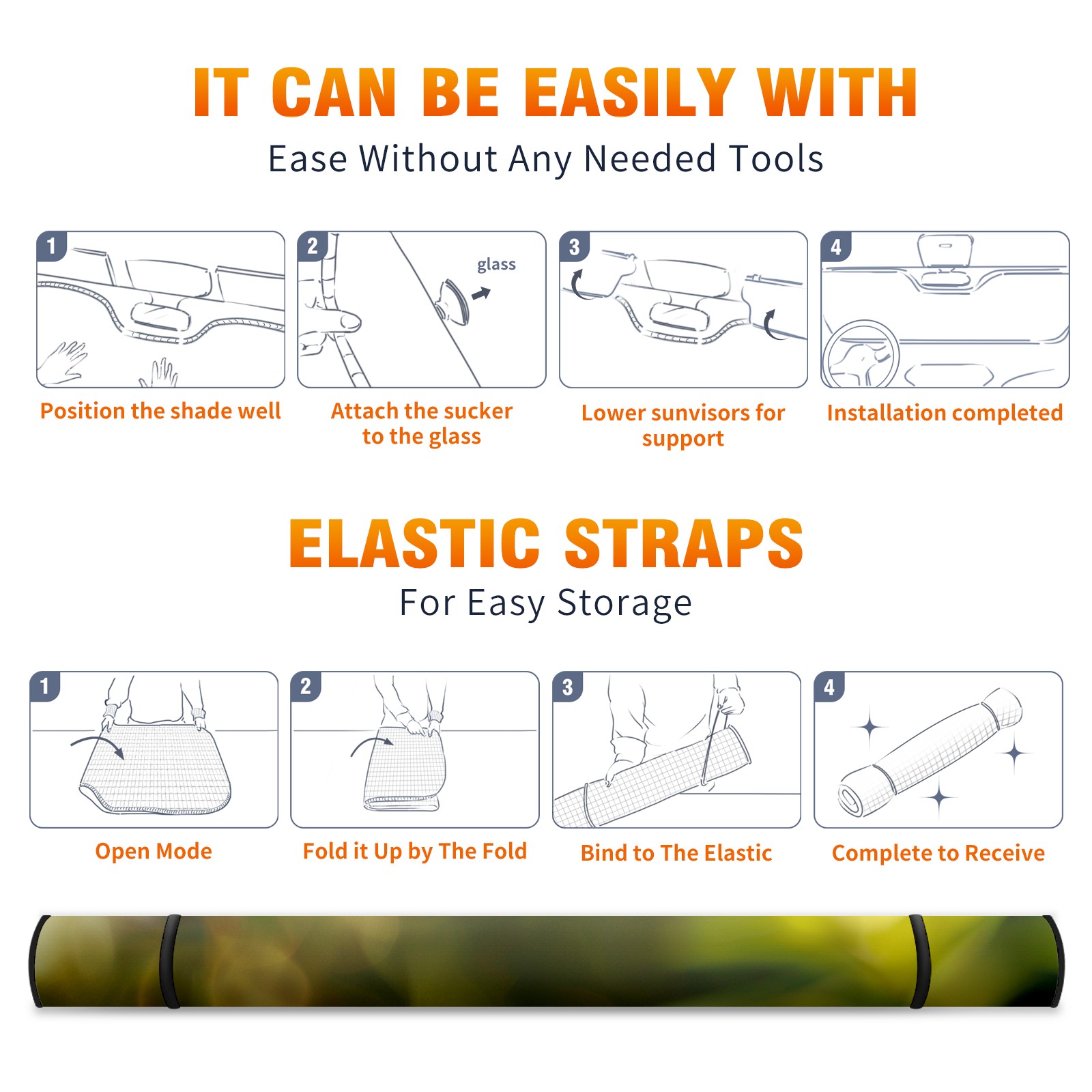 IT CAN BE EASILY WITH
Ease Without Any Needed Tools

1
Position the shade well

2
glass
Attach the sucker to the glass

3
Lower sunvisors for support

4
Installation completed

ELASTIC STRAPS
For Easy Storage

1
Open Mode

2
Fold it Up by The Fold

3
Bind to The Elastic

4
Complete to Receive