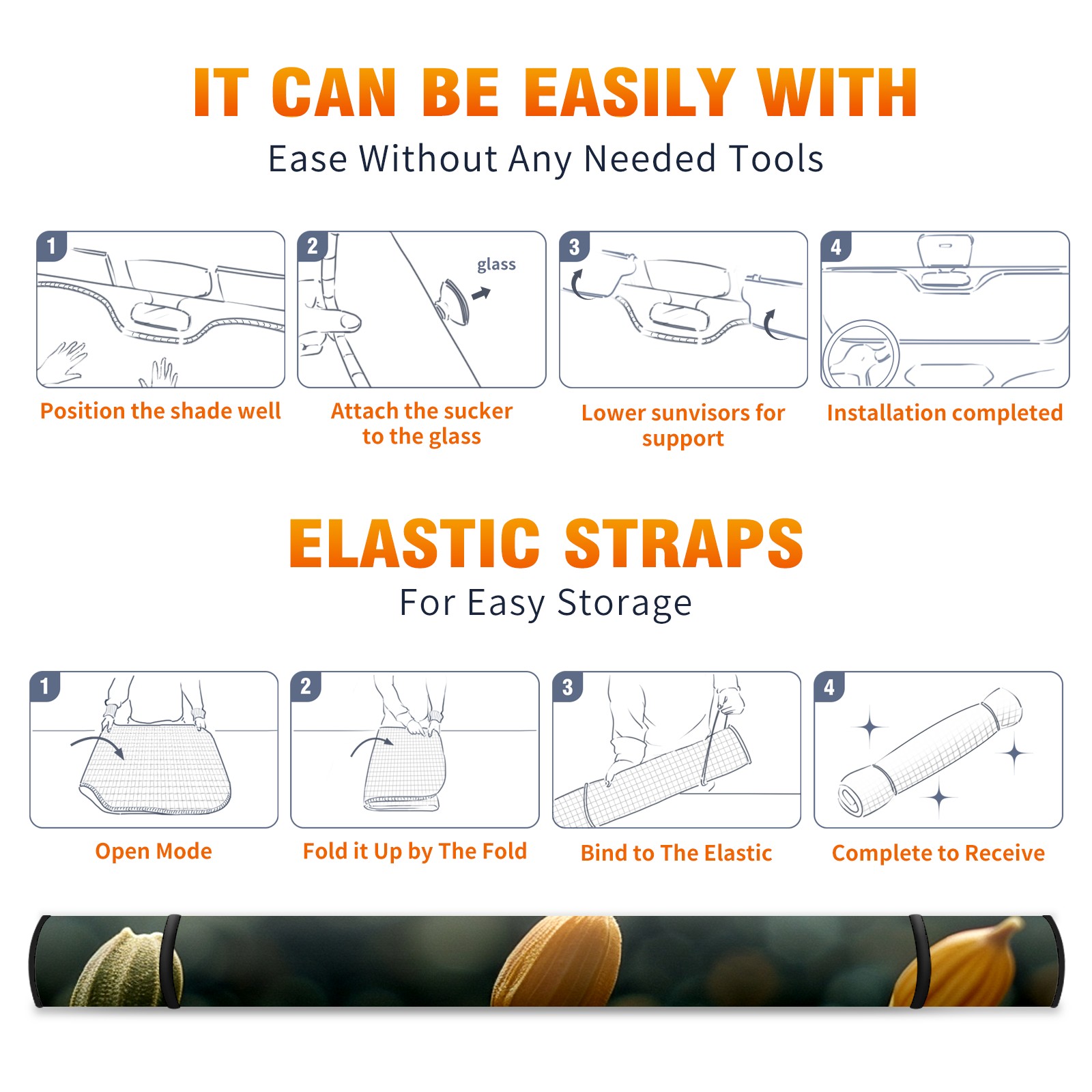 IT CAN BE EASILY WITH
Ease Without Any Needed Tools

1
Position the shade well

2
glass
Attach the sucker to the glass

3
Lower sunvisors for support

4
Installation completed

ELASTIC STRAPS
For Easy Storage

1
Open Mode

2
Fold it Up by The Fold

3
Bind to The Elastic

4
Complete to Receive